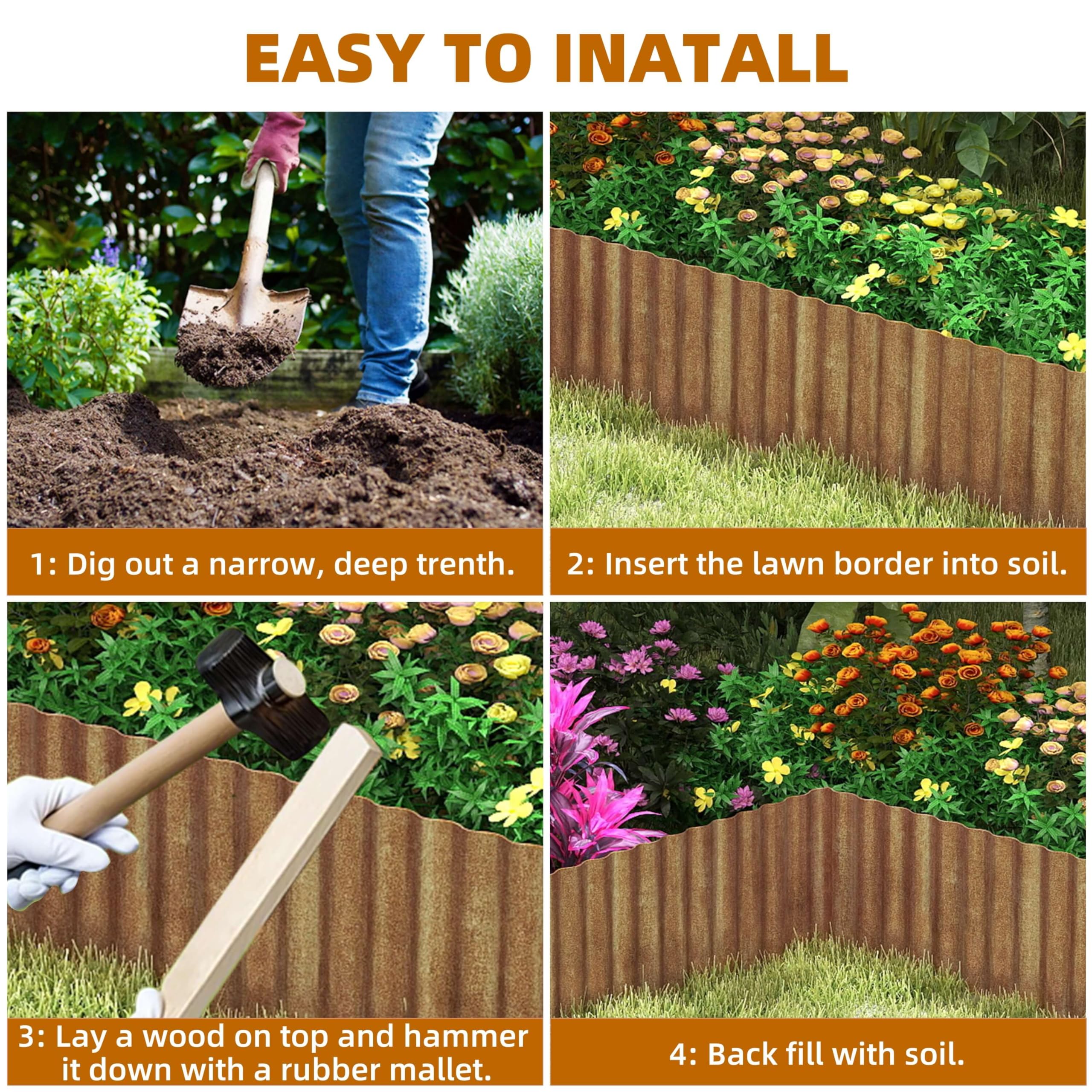 EASY TO INATALL

1: Dig out a narrow, deep trenth.

2: Insert the lawn border into soil.

3: Lay a wood on top and hammer it down with a rubber mallet.

4: Back fill with soil.