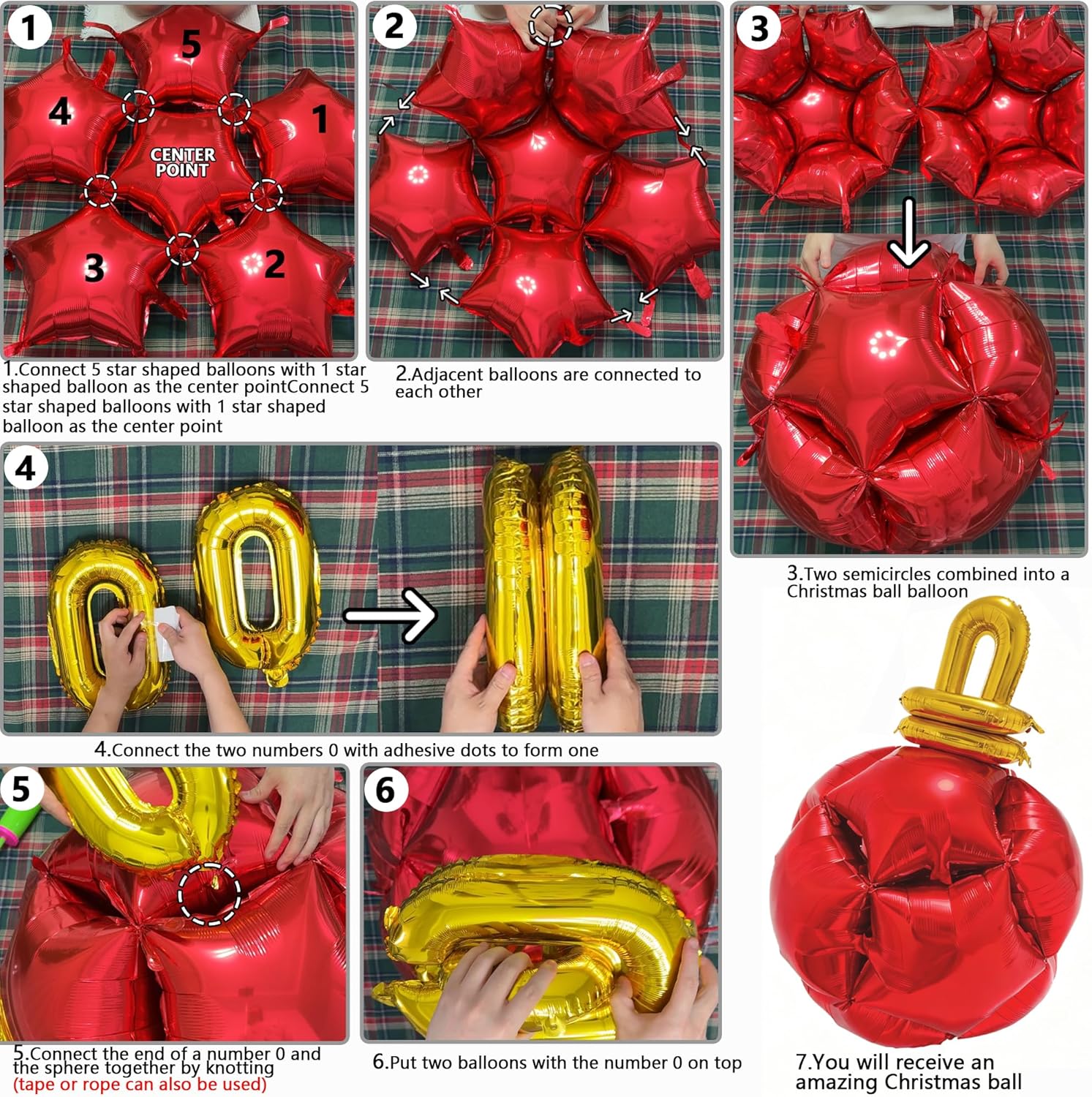 1

5

4

1

CENTER POINT

3

2

1.Connect 5 star shaped balloons with 1 star shaped balloon as the center pointConnect 5 star shaped balloons with 1 star shaped balloon as the center point

2

2.Adjacent balloons are connected to each other

3

3.Two semicircles combined into a Christmas ball balloon

4

4.Connect the two numbers 0 with adhesive dots to form one

5

5.Connect the end of a number 0 and the sphere together by knotting (tape or rope can also be used)

6

6.Put two balloons with the number 0 on top

7.You will receive an amazing Christmas ball