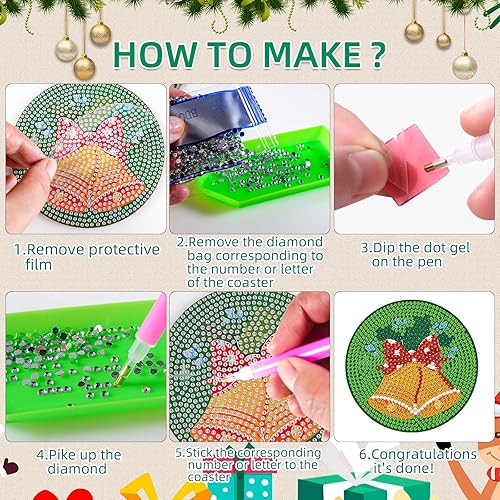 HOW TO MAKE ?

1.Remove protective film

2.Remove the diamond bag corresponding to the number or letter of the coaster

3.Dip the dot gel on the pen

4.Pike up the diamond

5.Stick the corresponding number or letter to the coaster

6.Congratulations it's done!