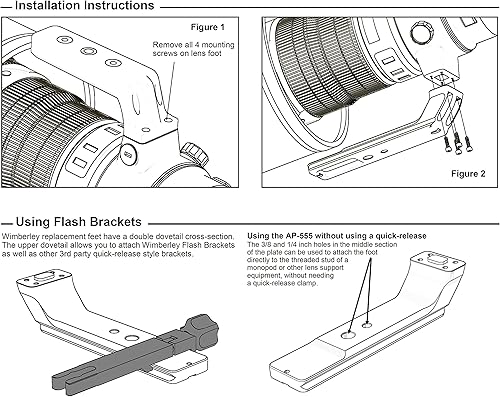 Installation Instructions

Figure 1

Remove all 4 mounting screws on lens foot

Figure 2

Using Flash Brackets

Wimberley replacement feet have a double dovetail cross-section. The upper dovetail allows you to attach Wimberley Flash Brackets as well as other 3rd party quick-release style brackets.

Using the AP-555 without using a quick-release

The 3/8 and 1/4 inch holes in the middle section of the plate can be used to attach the foot directly to the threaded stud of a monopod or other lens support equipment, without needing a quick-release clamp.