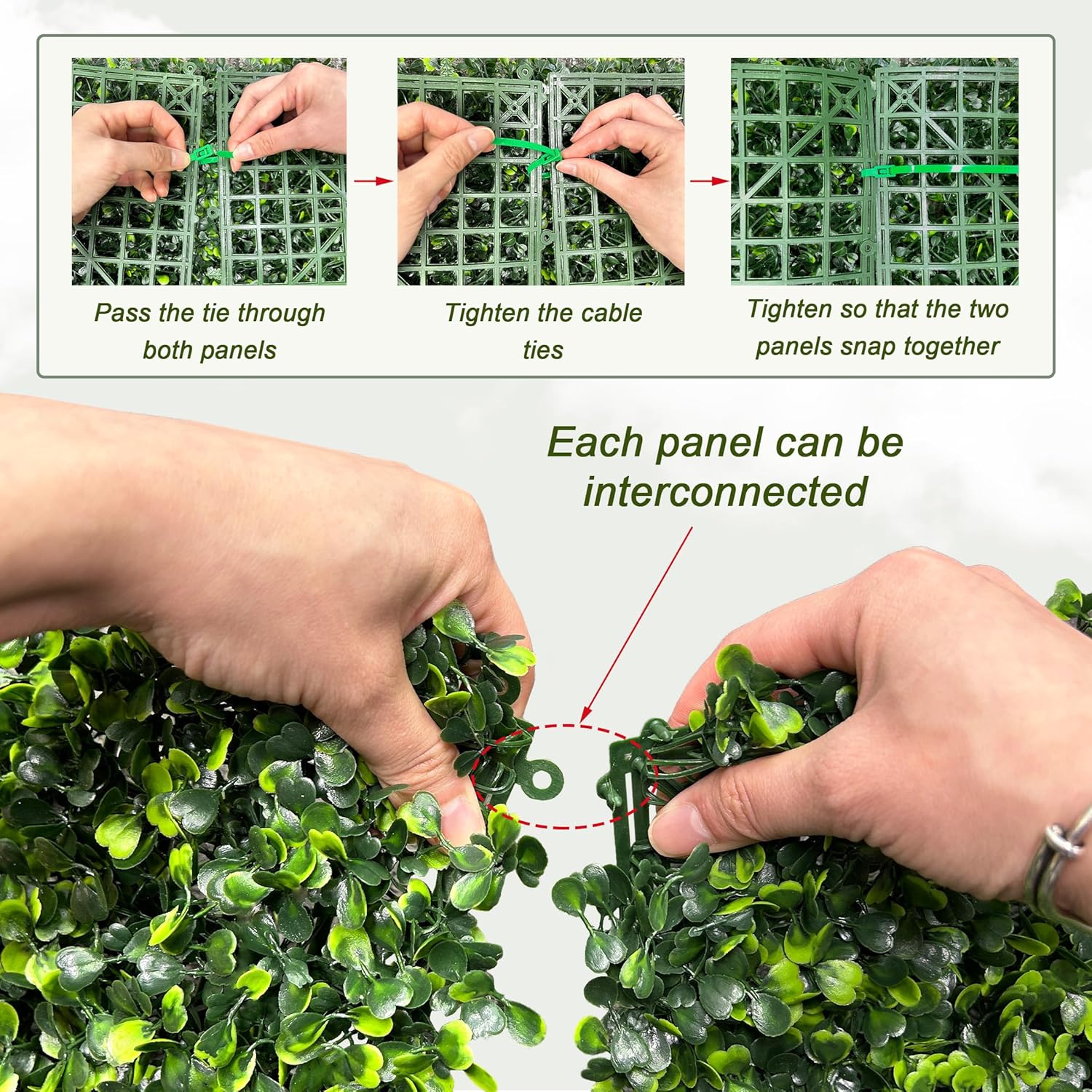 Pass the tie through both panels

Tighten the cable ties

Tighten so that the two panels snap together

Each panel can be interconnected