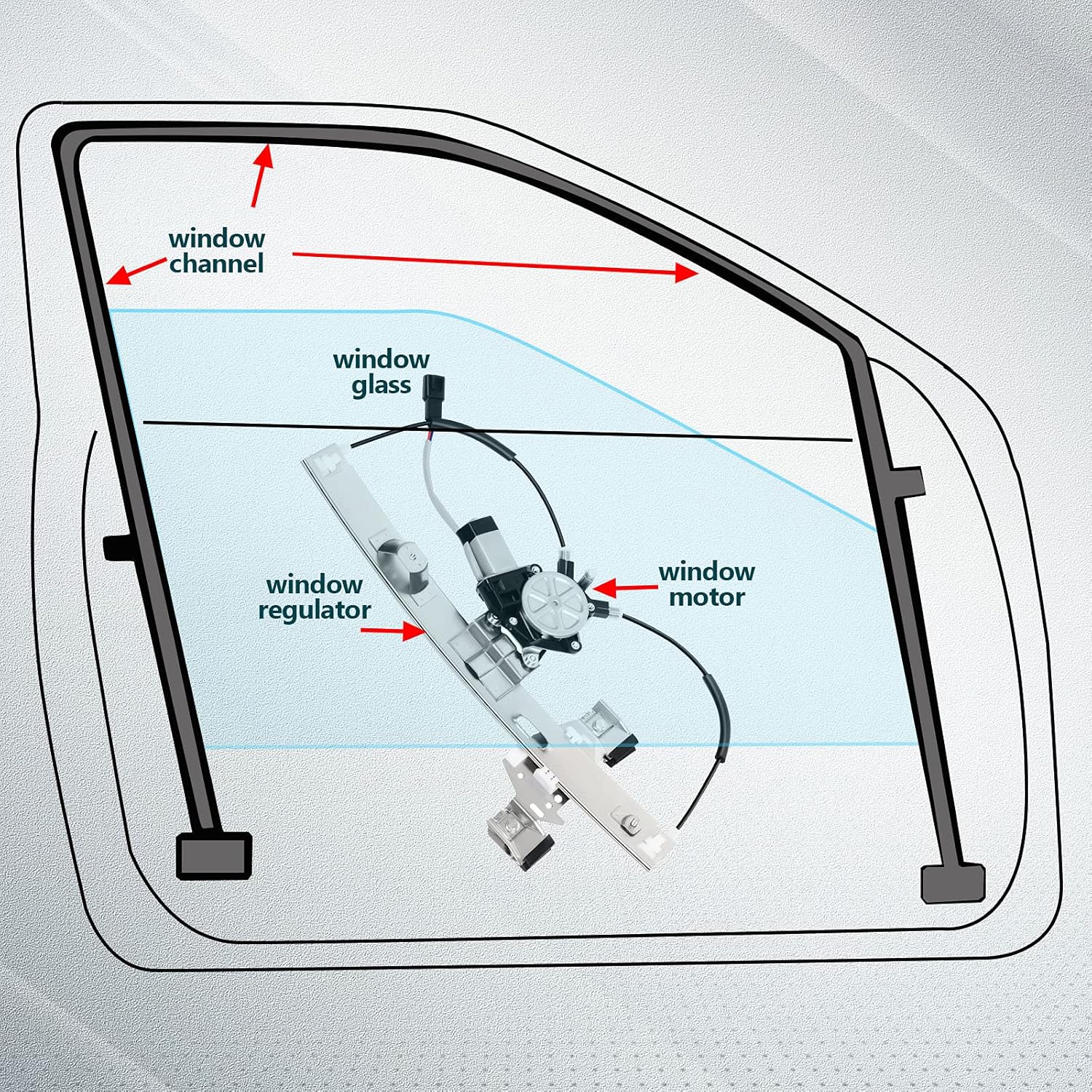 window channel

window glass

window regulator

window motor