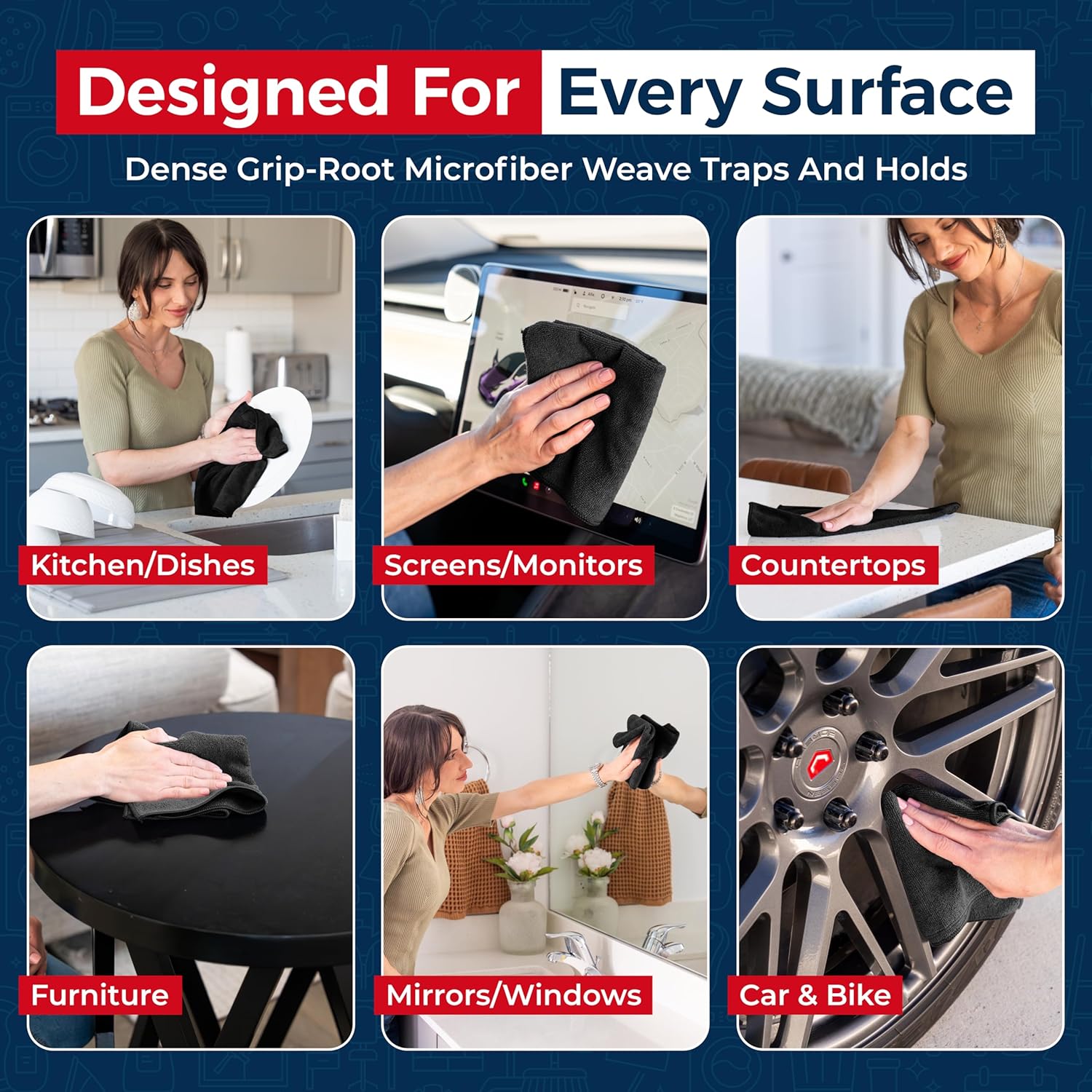 Designed For Every Surface

Dense Grip-Root Microfiber Weave Traps And Holds

Kitchen/Dishes

Screens/Monitors

Countertops

Furniture

Mirrors/Windows

Car & Bike