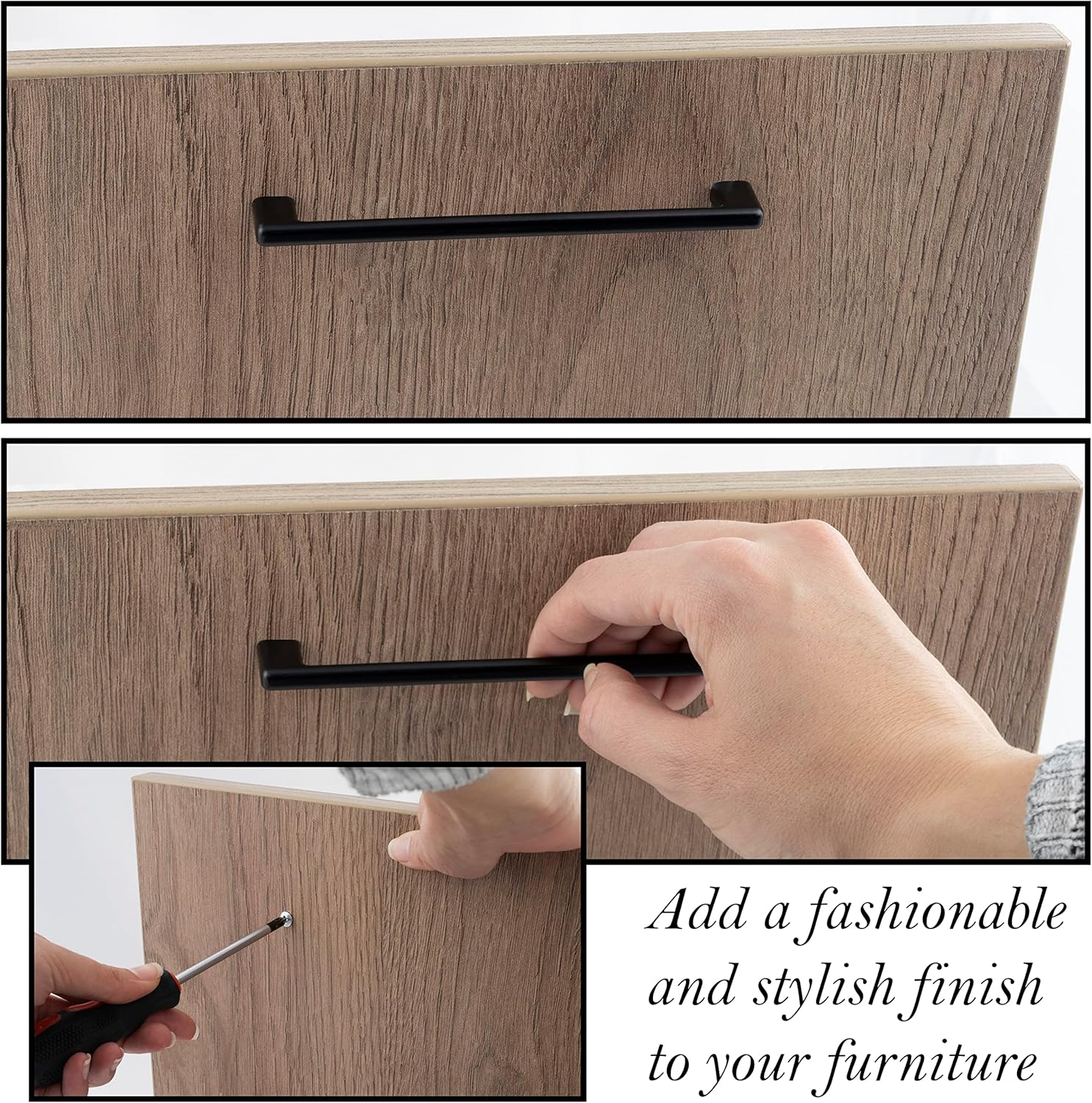 Add a fashionable and stylish finish to your furniture