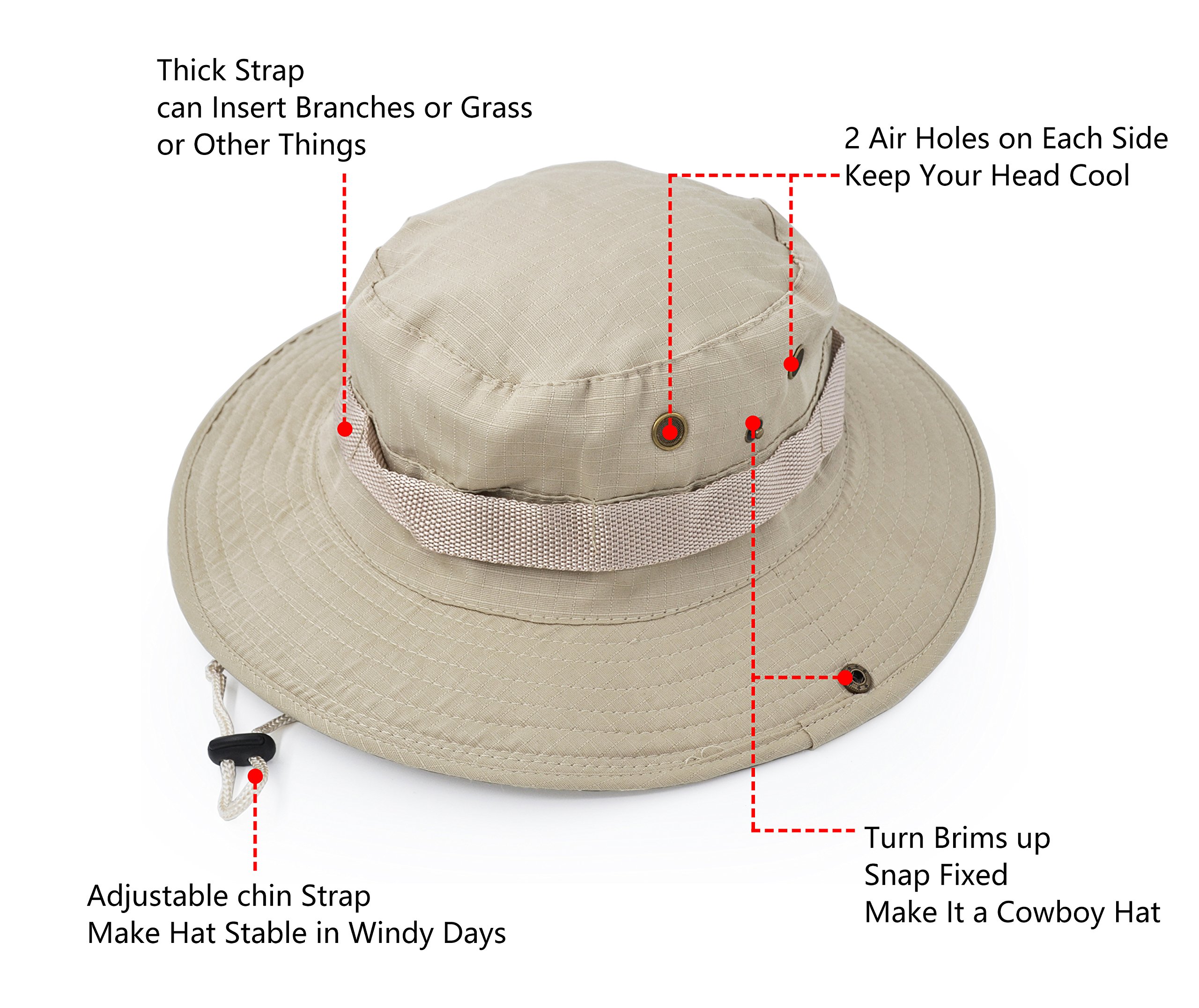 Thick Strap
can Insert Branches or Grass
or Other Things

2 Air Holes on Each Side
Keep Your Head Cool

Adjustable chin Strap
Make Hat Stable in Windy Days

Turn Brims up
Snap Fixed
Make It a Cowboy Hat