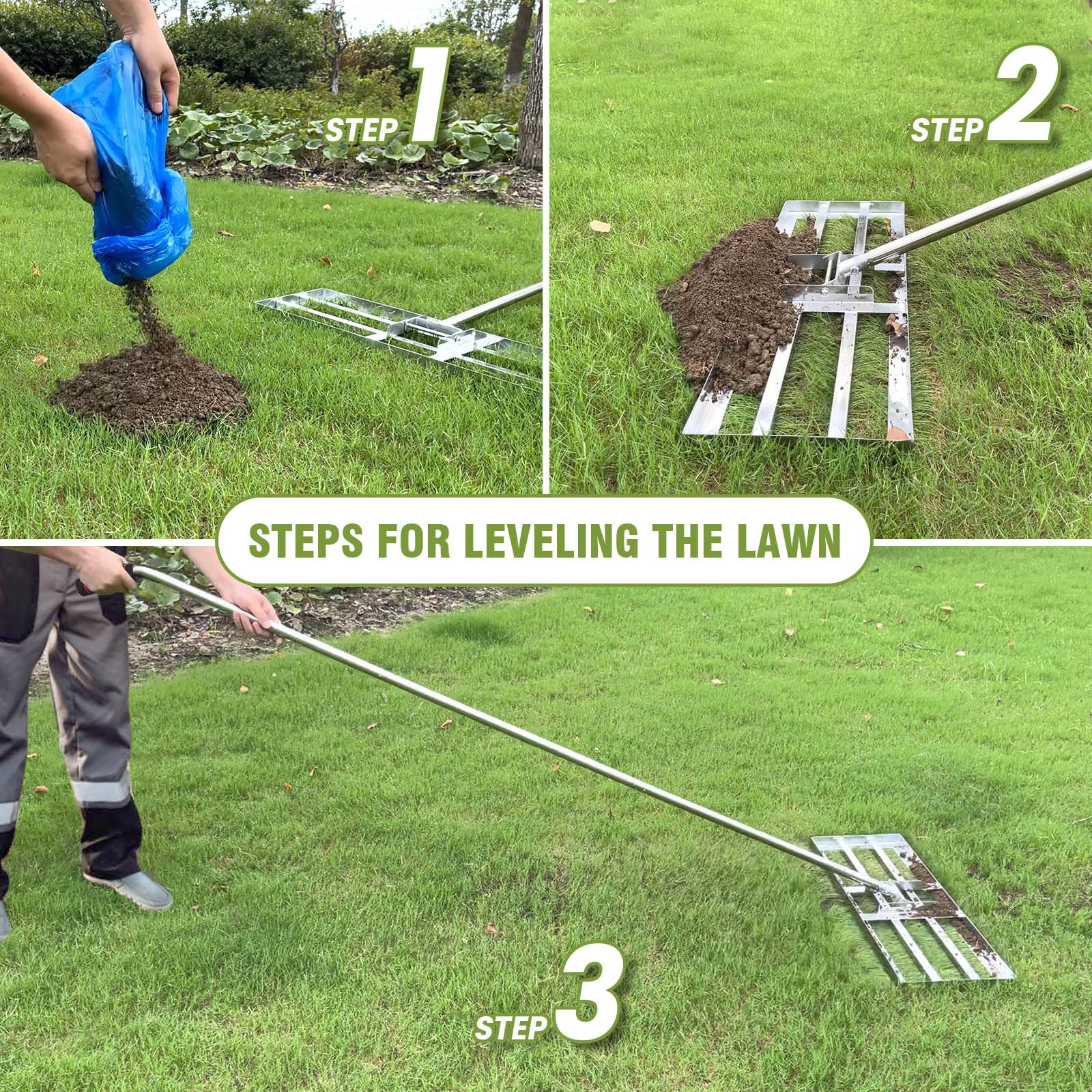 STEP 1

STEP 2

STEPS FOR LEVELING THE LAWN

STEP 3