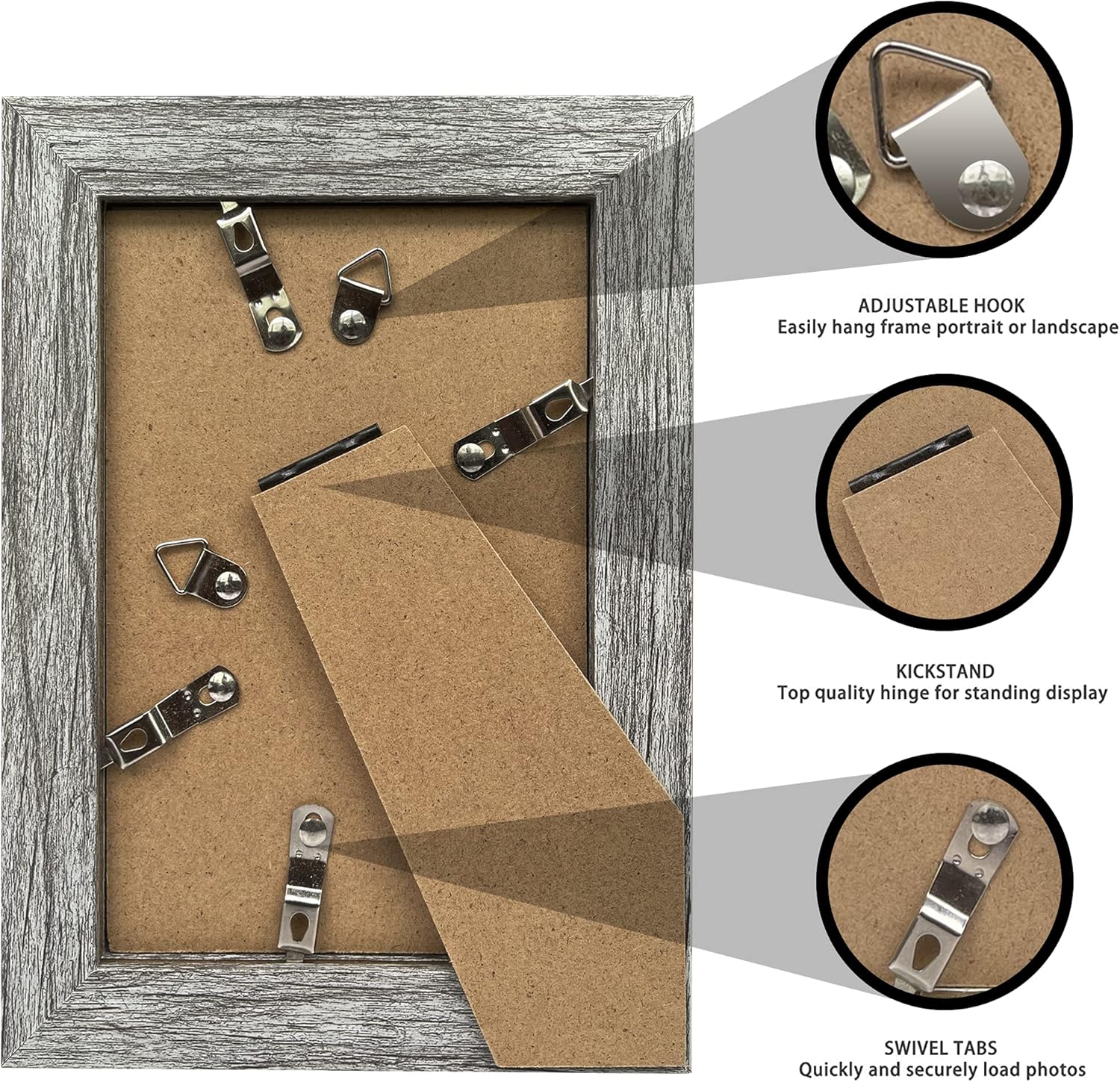 ADJUSTABLE HOOK
Easily hang frame portrait or landscape

KICKSTAND
Top quality hinge for standing display

SWIVEL TABS
Quickly and securely load photos