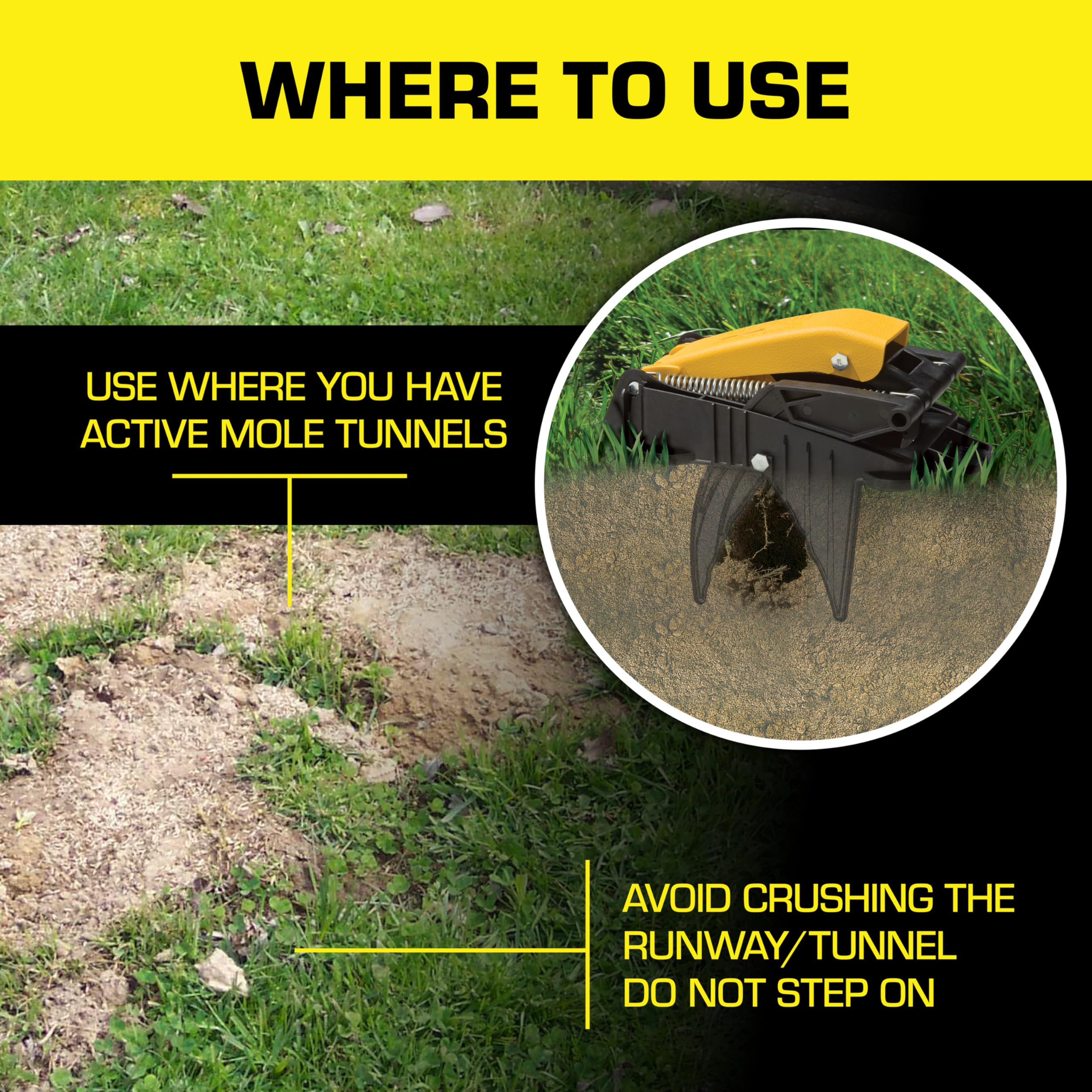 WHERE TO USE

USE WHERE YOU HAVE ACTIVE MOLE TUNNELS

AVOID CRUSHING THE RUNWAY/TUNNEL DO NOT STEP ON