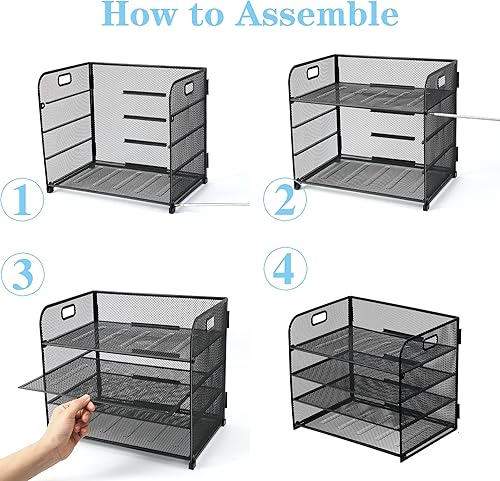 How to Assemble

1

2

3

4