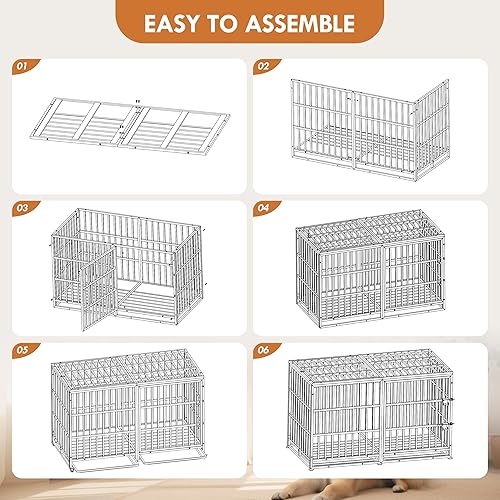 EASY TO ASSEMBLE

01

02

03

04

05

06