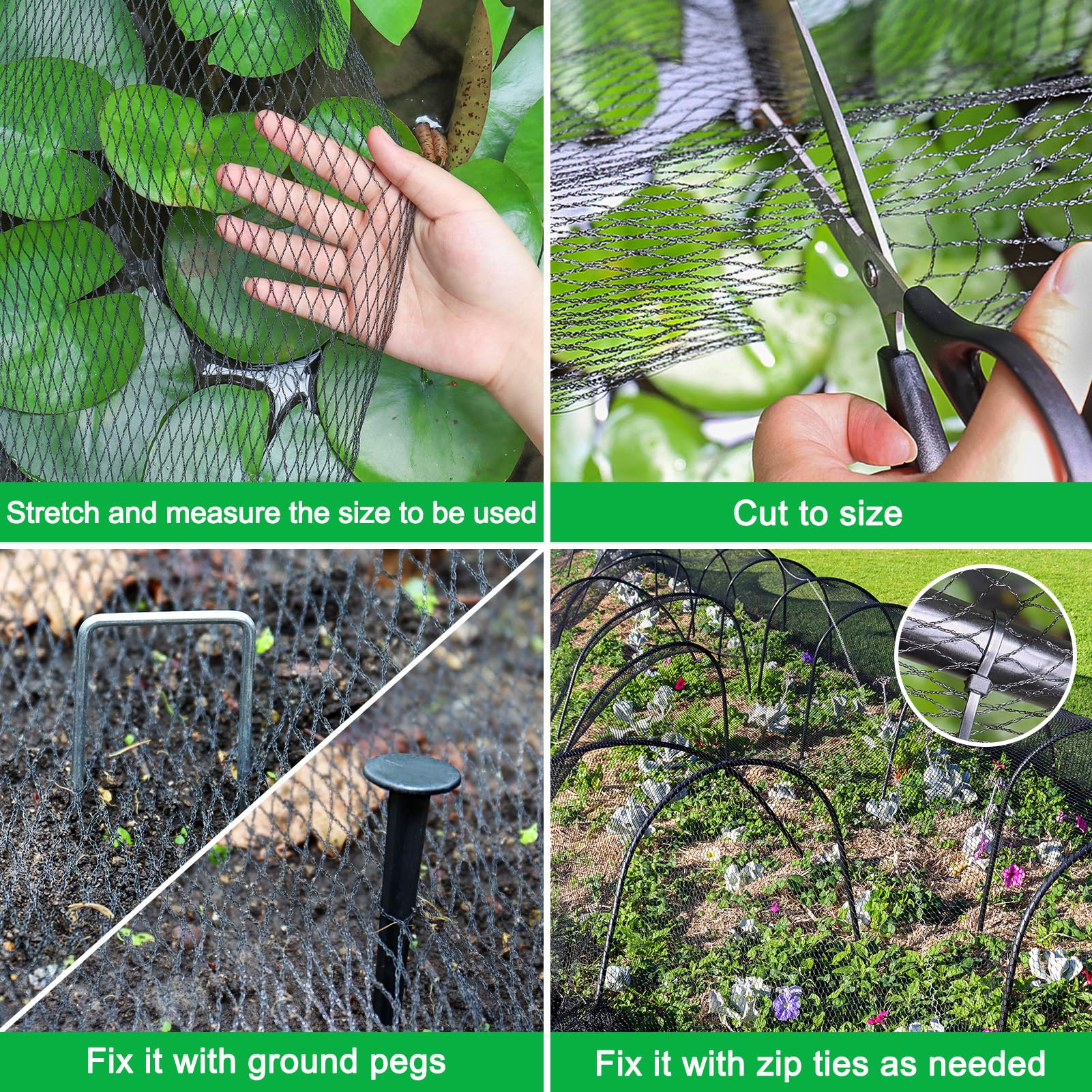 Stretch and measure the size to be used

Cut to size

Fix it with ground pegs

Fix it with zip ties as needed