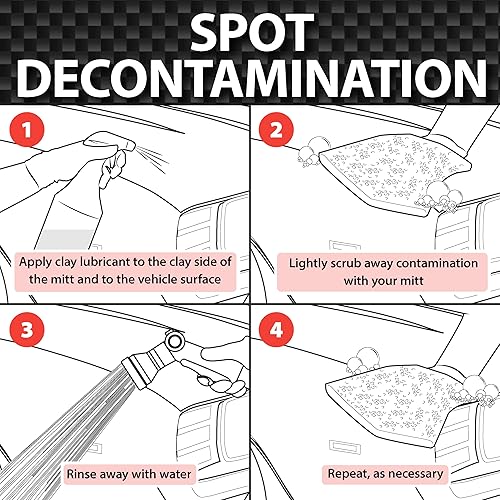 SPOT DECONTAMINATION

1

Apply clay lubricant to the clay side of the mitt and to the vehicle surface

2

Lightly scrub away contamination with your mitt

3

Rinse away with water

4

Repeat, as necessary