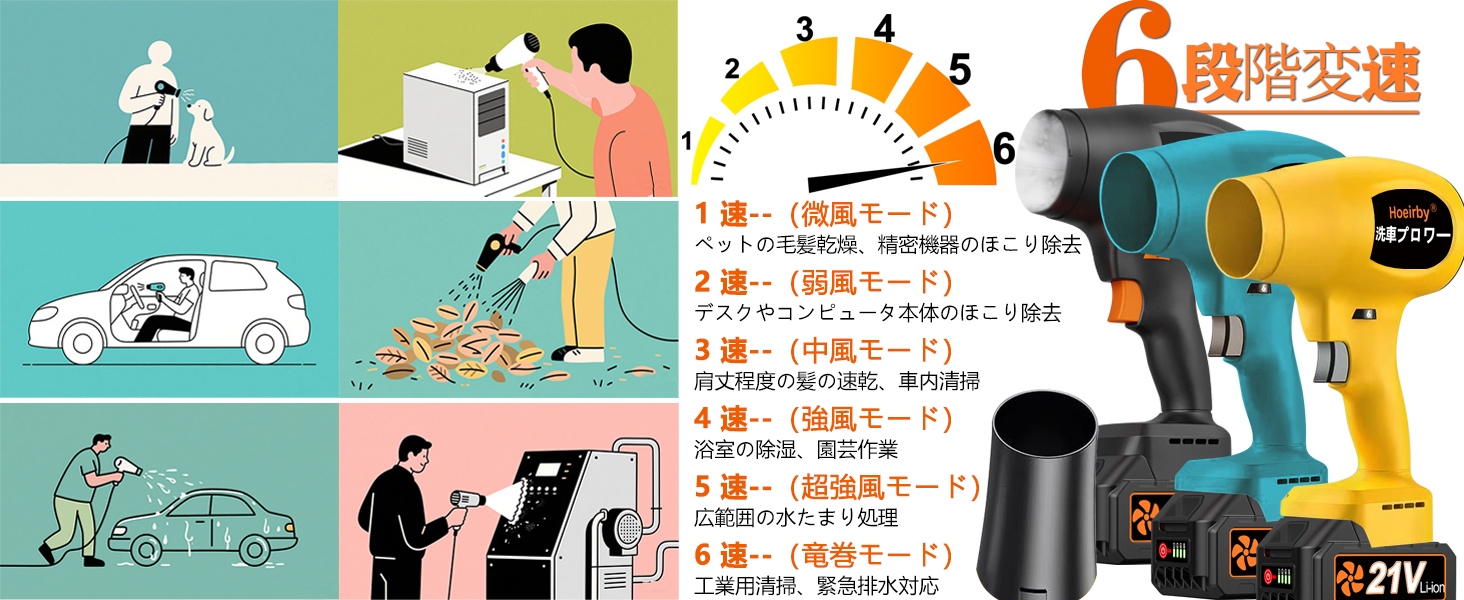 1
2
3
4
5
6

6段階変速

1 速--（微風モード）
ペットの毛髪乾燥、精密機器のほこり除去

2 速--（弱風モード）
デスクやコンピュータ本体のほこり除去

3 速--（中風モード）
肩丈程度の髪の速乾、車内清掃

4 速--（強風モード）
浴室の除湿、園芸作業

5 速--（超強風モード）
広範囲の水たまり処理

6 速--（竜巻モード）
工業用清掃、緊急排水対応

Hoeirby®
洗車ブロワー

21V Li-ion