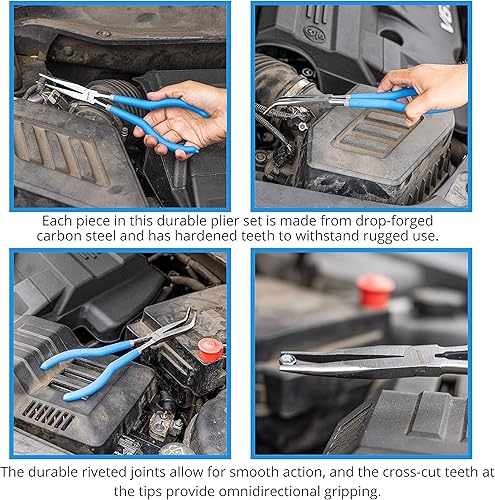 Each piece in this durable plier set is made from drop-forged carbon steel and has hardened teeth to withstand rugged use.

The durable riveted joints allow for smooth action, and the cross-cut teeth at the tips provide omnidirectional gripping.