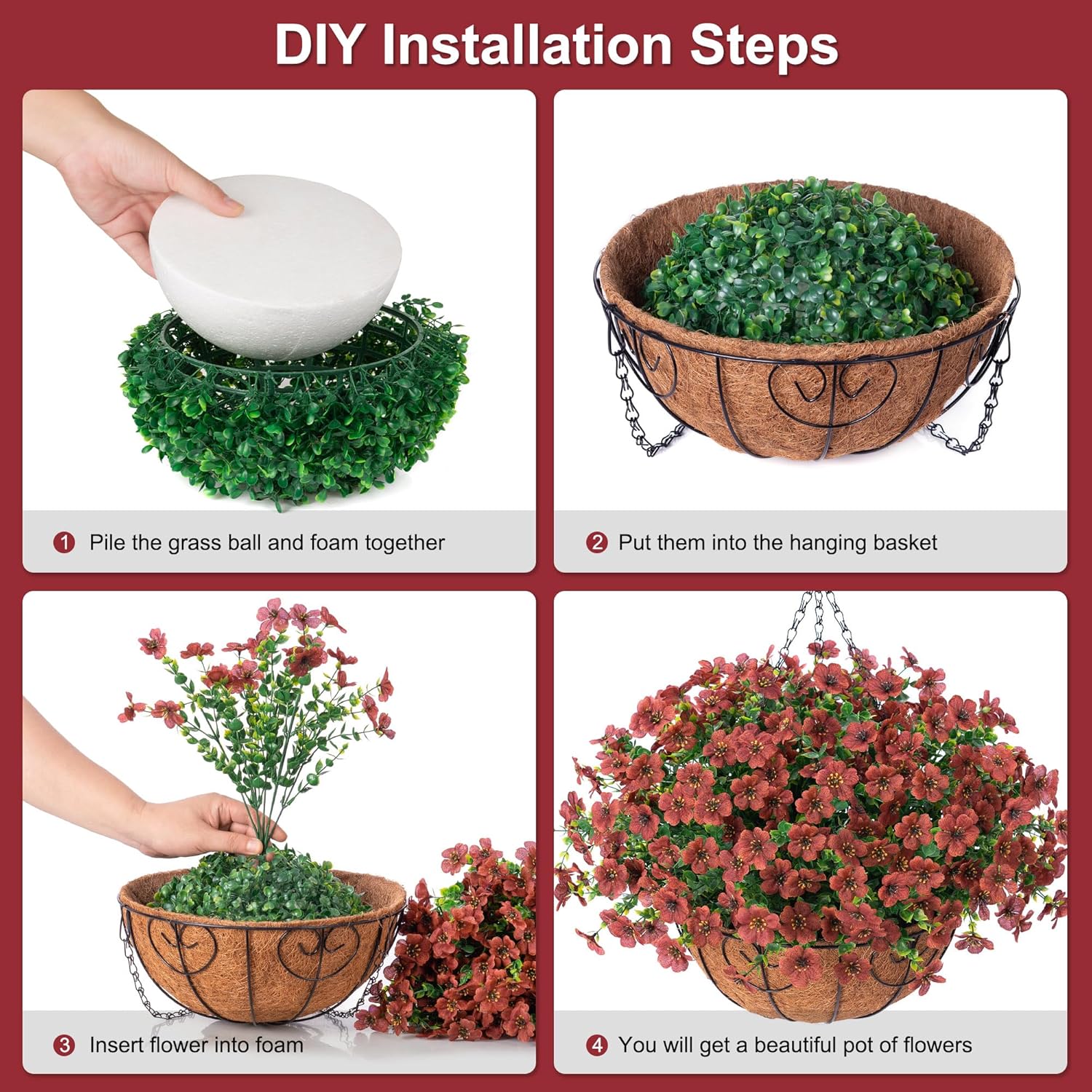 DIY Installation Steps

1 Pile the grass ball and foam together

2 Put them into the hanging basket

3 Insert flower into foam

4 You will get a beautiful pot of flowers