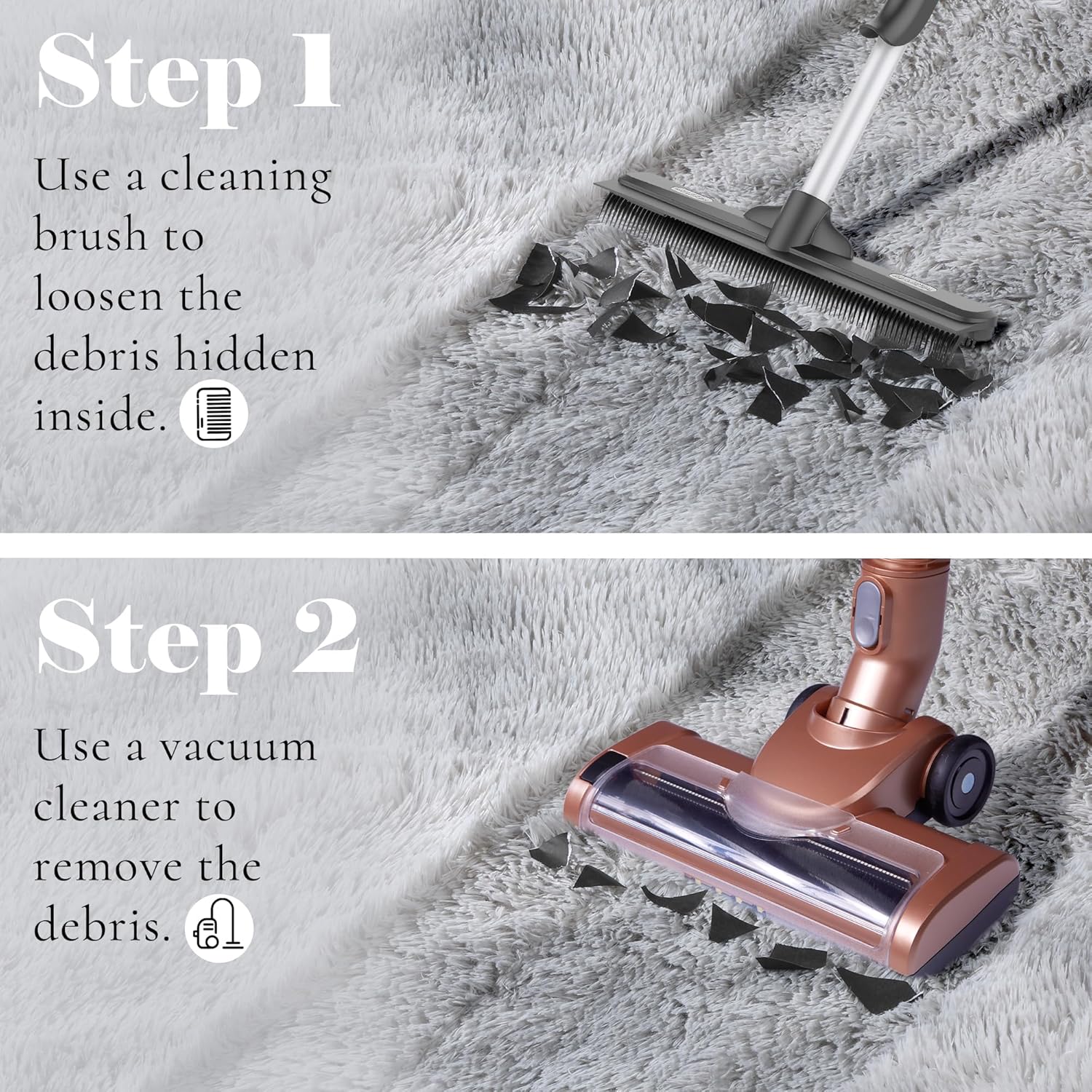 Step 1

Use a cleaning brush to loosen the debris hidden inside.

Step 2

Use a vacuum cleaner to remove the debris.