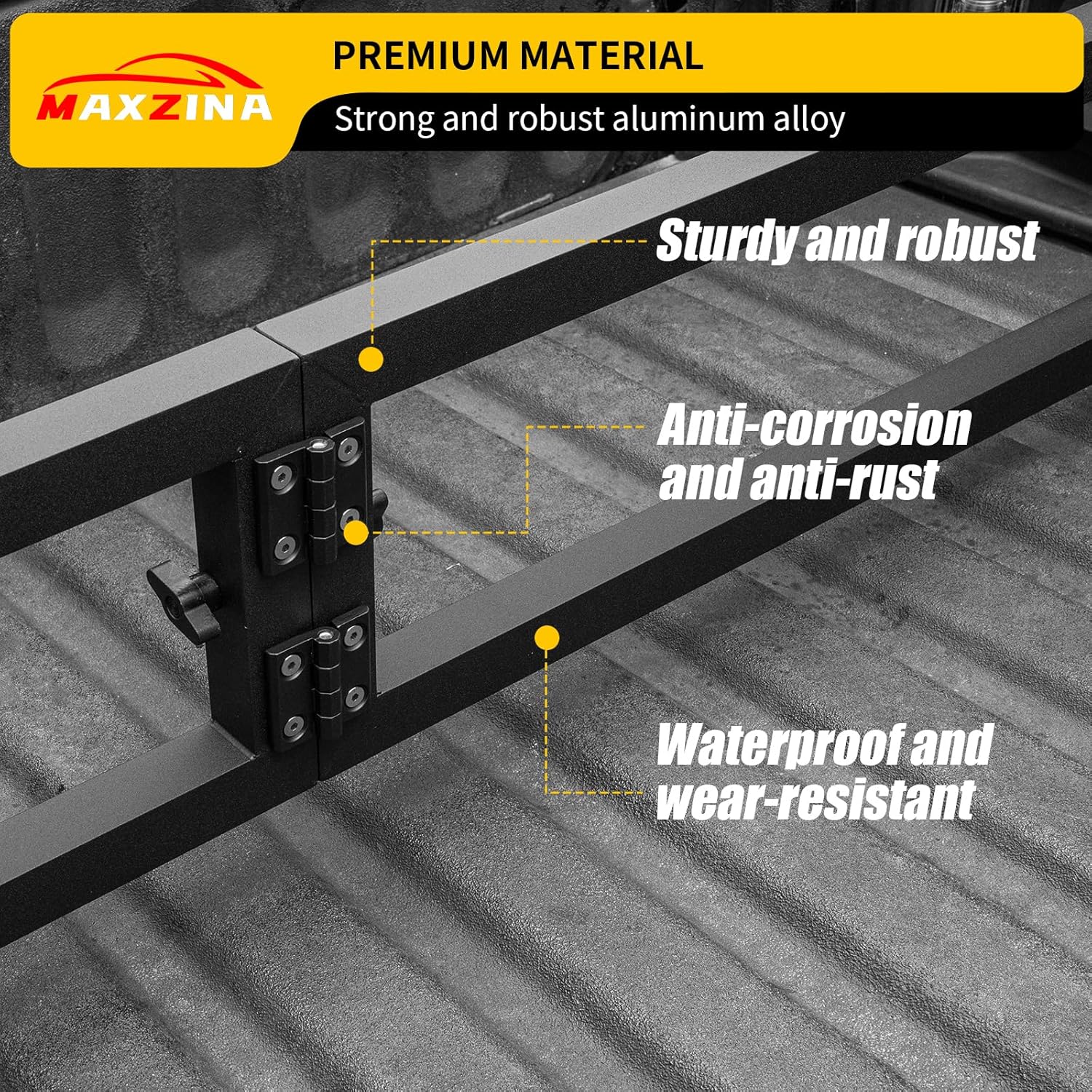 MAXZINA

PREMIUM MATERIAL

Strong and robust aluminum alloy

Sturdy and robust

Anti-corrosion and anti-rust

Waterproof and wear-resistant