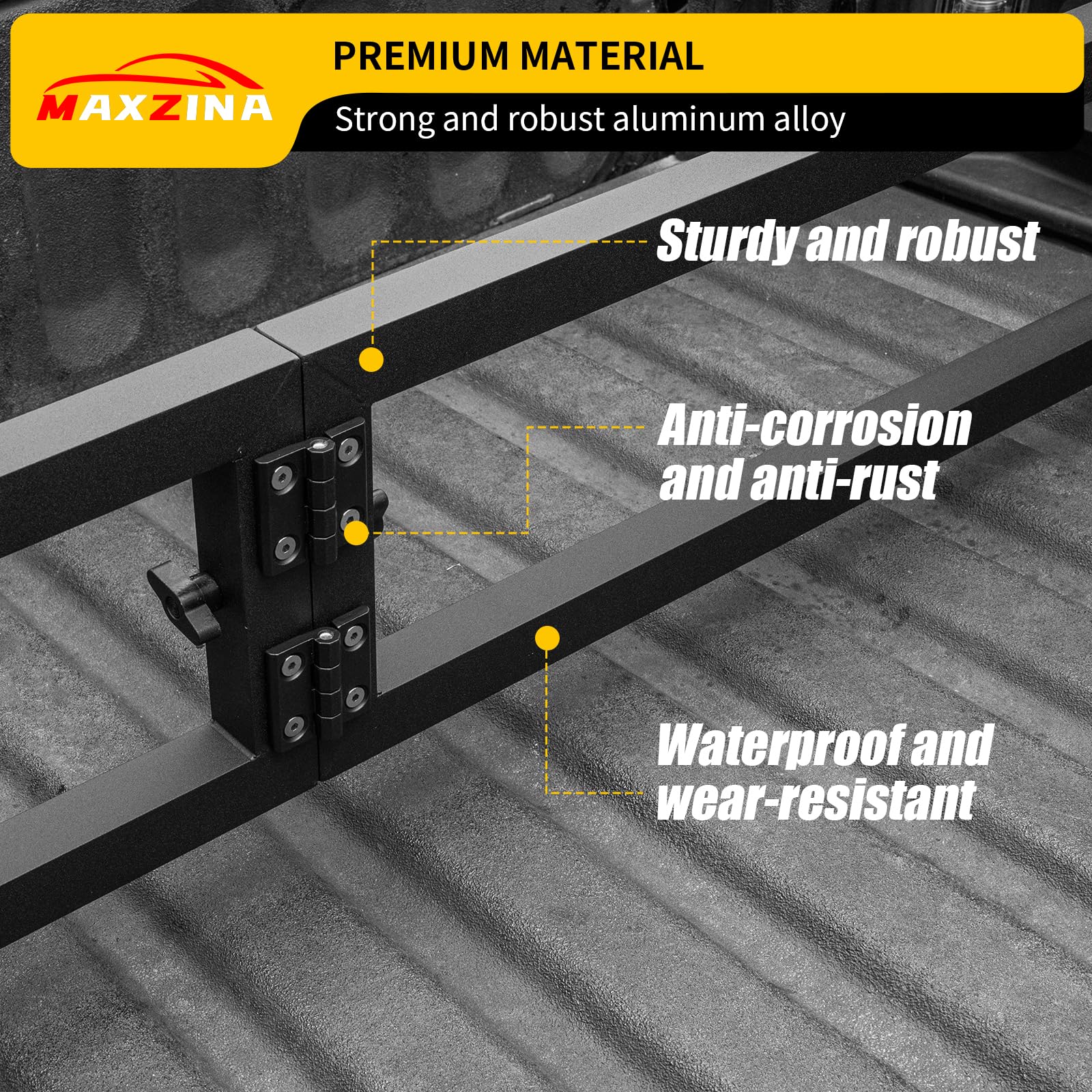 MAXZINA

PREMIUM MATERIAL

Strong and robust aluminum alloy

Sturdy and robust

Anti-corrosion and anti-rust

Waterproof and wear-resistant