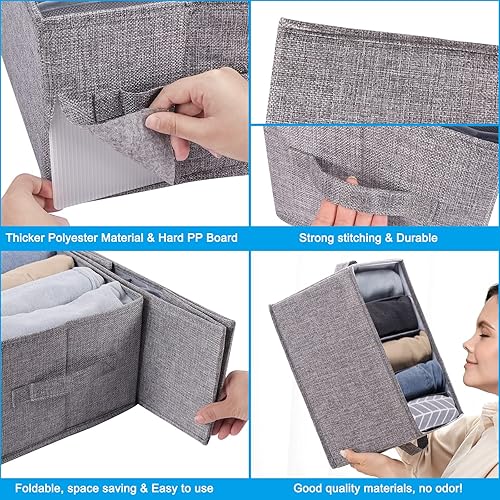 Thicker Polyester Material & Hard PP Board

Strong stitching & Durable

Foldable, space saving & Easy to use

Good quality materials, no odor!