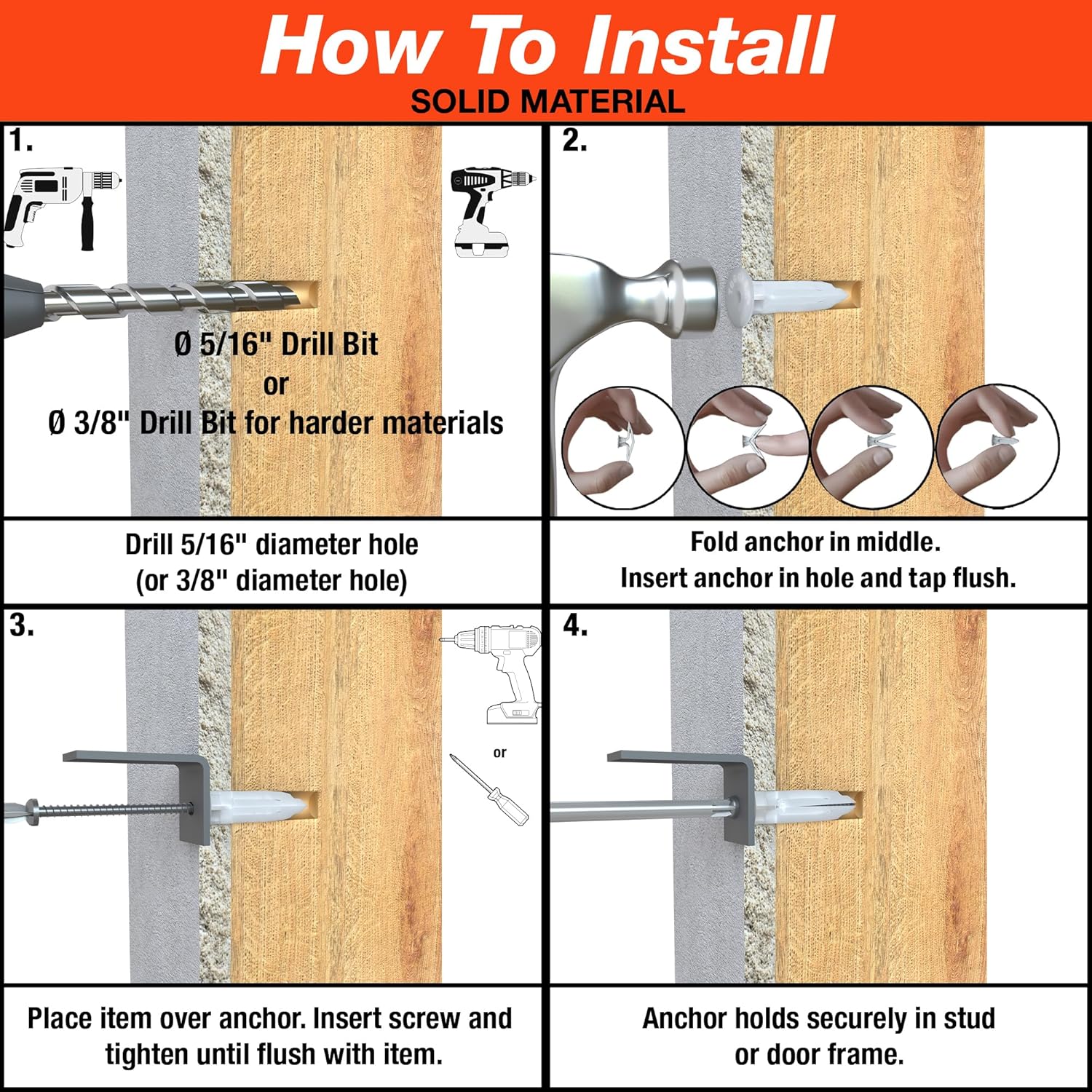 How To Install
SOLID MATERIAL

1.

Ø 5/16" Drill Bit
or
Ø 3/8" Drill Bit for harder materials

Drill 5/16" diameter hole
(or 3/8" diameter hole)

2.

Fold anchor in middle.
Insert anchor in hole and tap flush.

3.

or

Place item over anchor. Insert screw and tighten until flush with item.

4.

Anchor holds securely in stud or door frame.