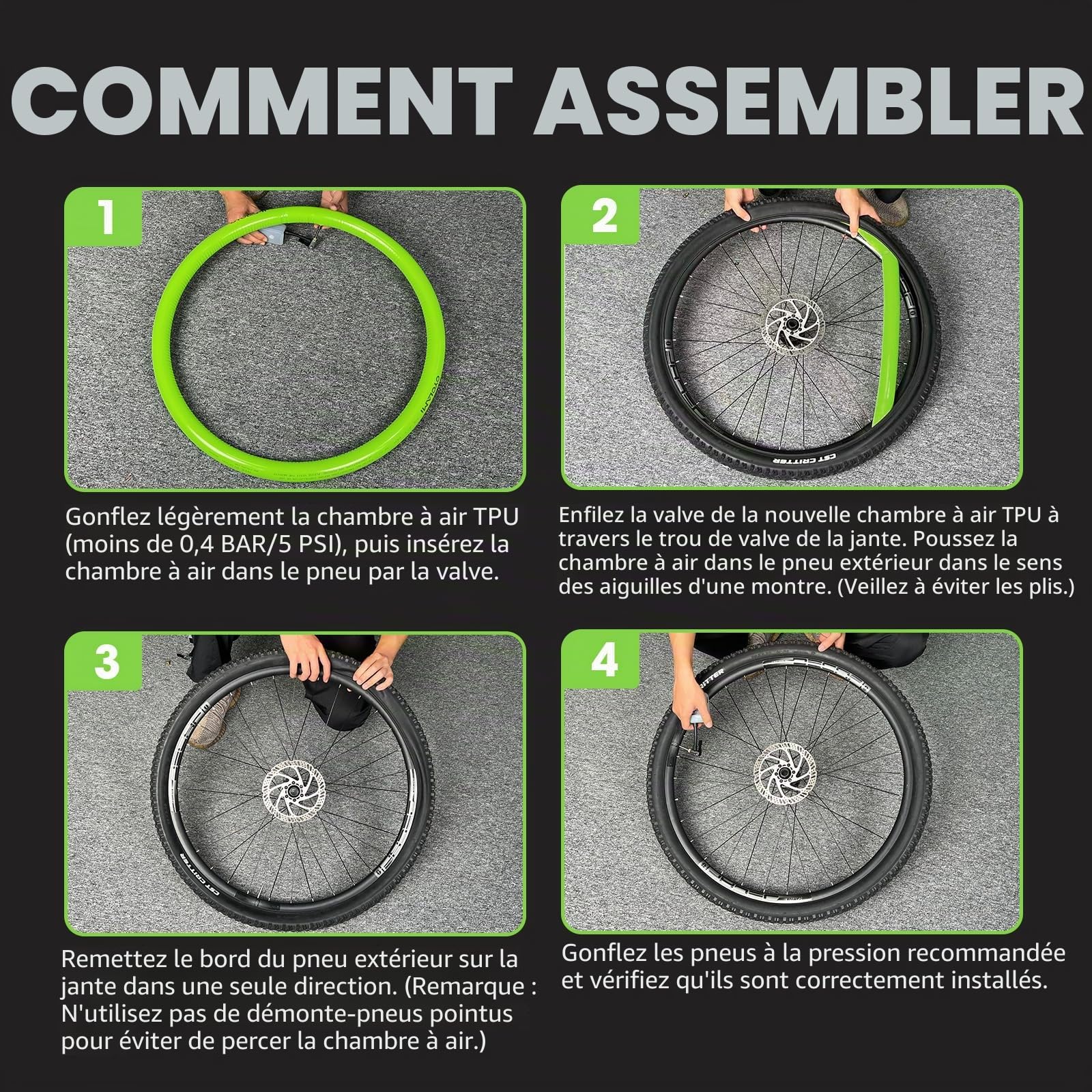 COMMENT ASSEMBLER

1

Gonflez légèrement la chambre à air TPU (moins de 0,4 BAR/5 PSI), puis insérez la chambre à air dans le pneu par la valve.

2

CST CRITTER

Enfilez la valve de la nouvelle chambre à air TPU à travers le trou de valve de la jante. Poussez la chambre à air dans le pneu extérieur dans le sens des aiguilles d'une montre. (Veillez à éviter les plis.)

3

CST CRITTER

Remettez le bord du pneu extérieur sur la jante dans une seule direction. (Remarque : N'utilisez pas de démonte-pneus pointus pour éviter de percer la chambre à air.)

4

CRITTER

Gonflez les pneus à la pression recommandée et vérifiez qu'ils sont correctement installés.