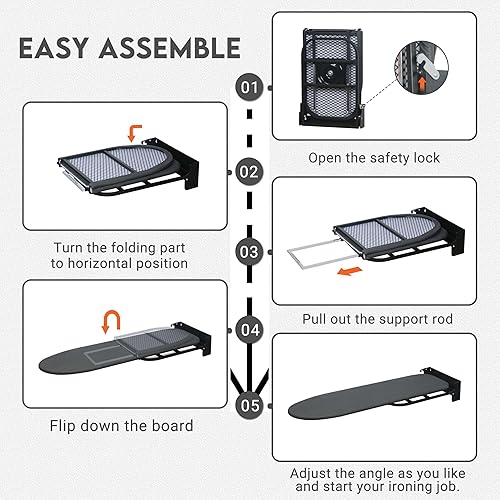 EASY ASSEMBLE

01

Open the safety lock

02

Turn the folding part to horizontal position

03

Pull out the support rod

04

Flip down the board

05

Adjust the angle as you like and start your ironing job.