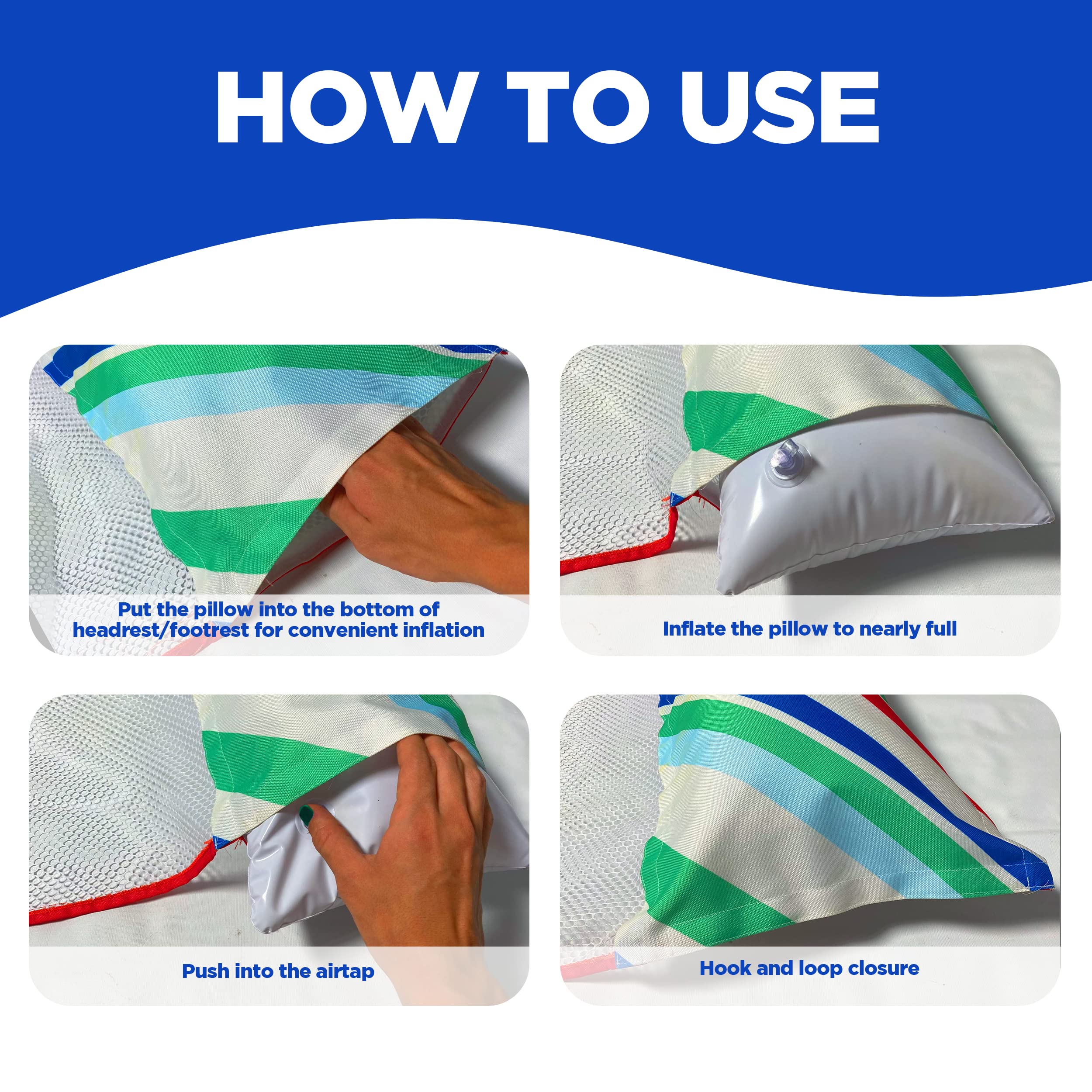 HOW TO USE

Put the pillow into the bottom of headrest/footrest for convenient inflation

Inflate the pillow to nearly full

Push into the airtap

Hook and loop closure