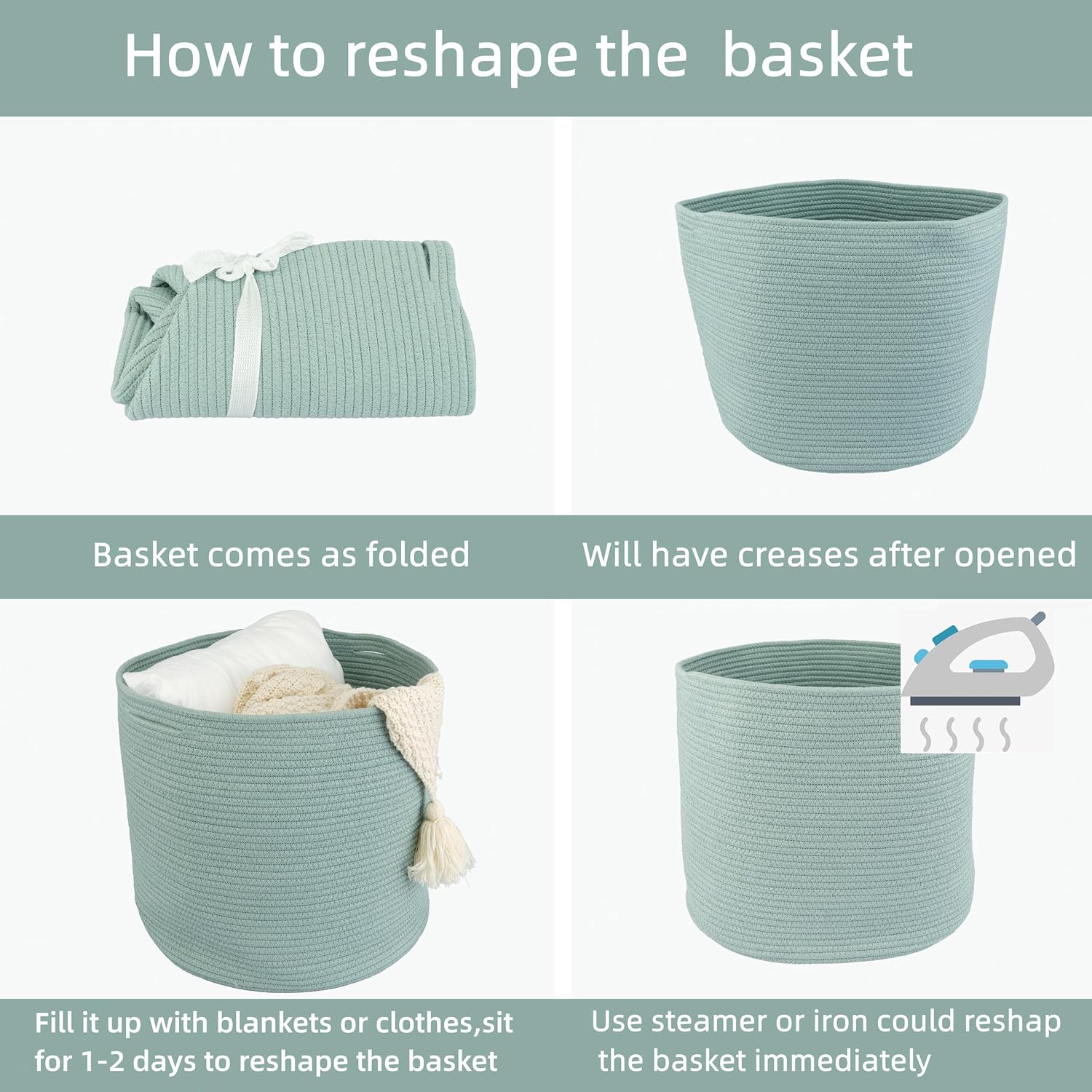 How to reshape the basket

Basket comes as folded

Will have creases after opened

Fill it up with blankets or clothes,sit for 1-2 days to reshape the basket

Use steamer or iron could reshap the basket immediately