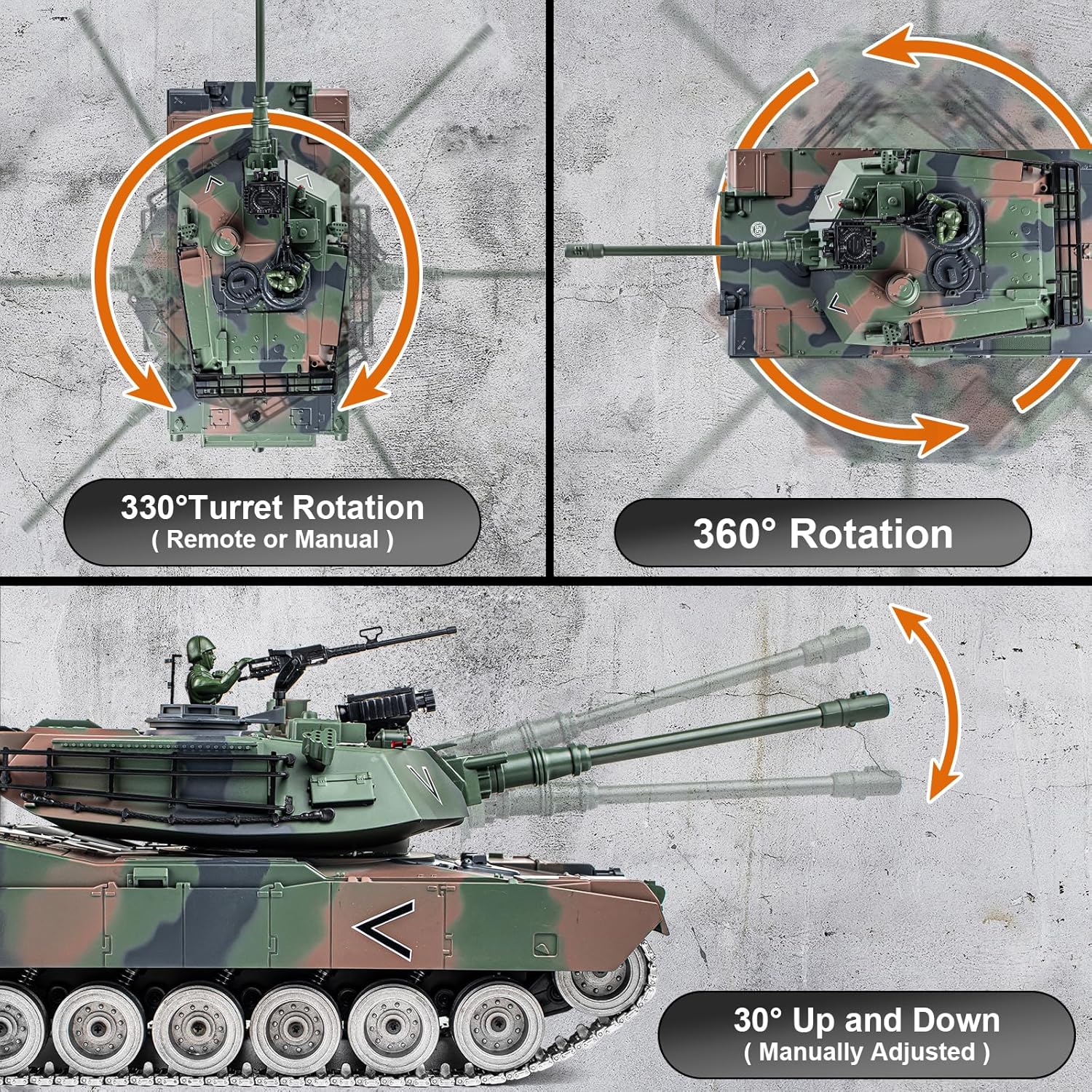 330°Turret Rotation
( Remote or Manual )

360° Rotation

30° Up and Down
( Manually Adjusted )