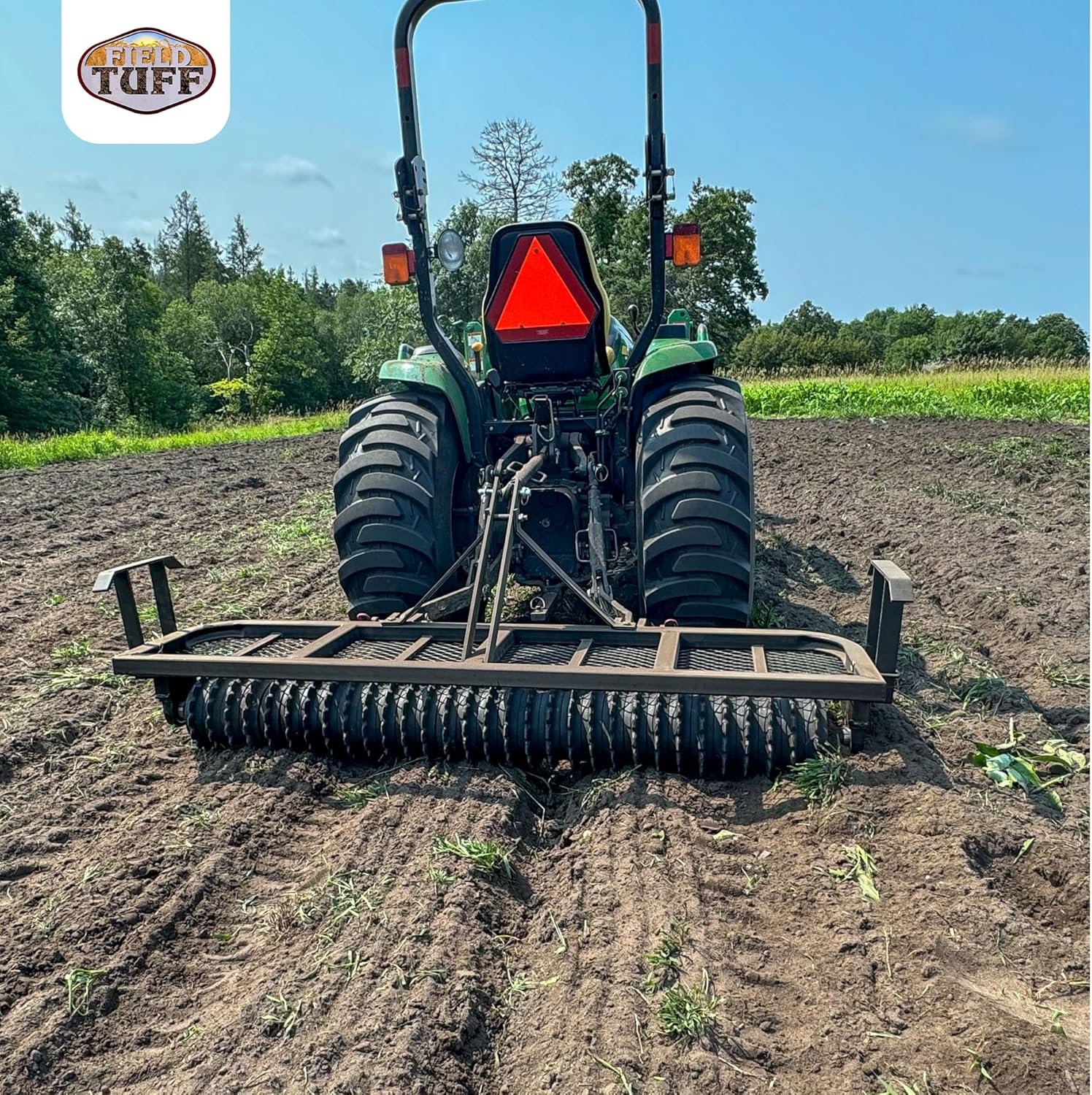 FIELD TUFF