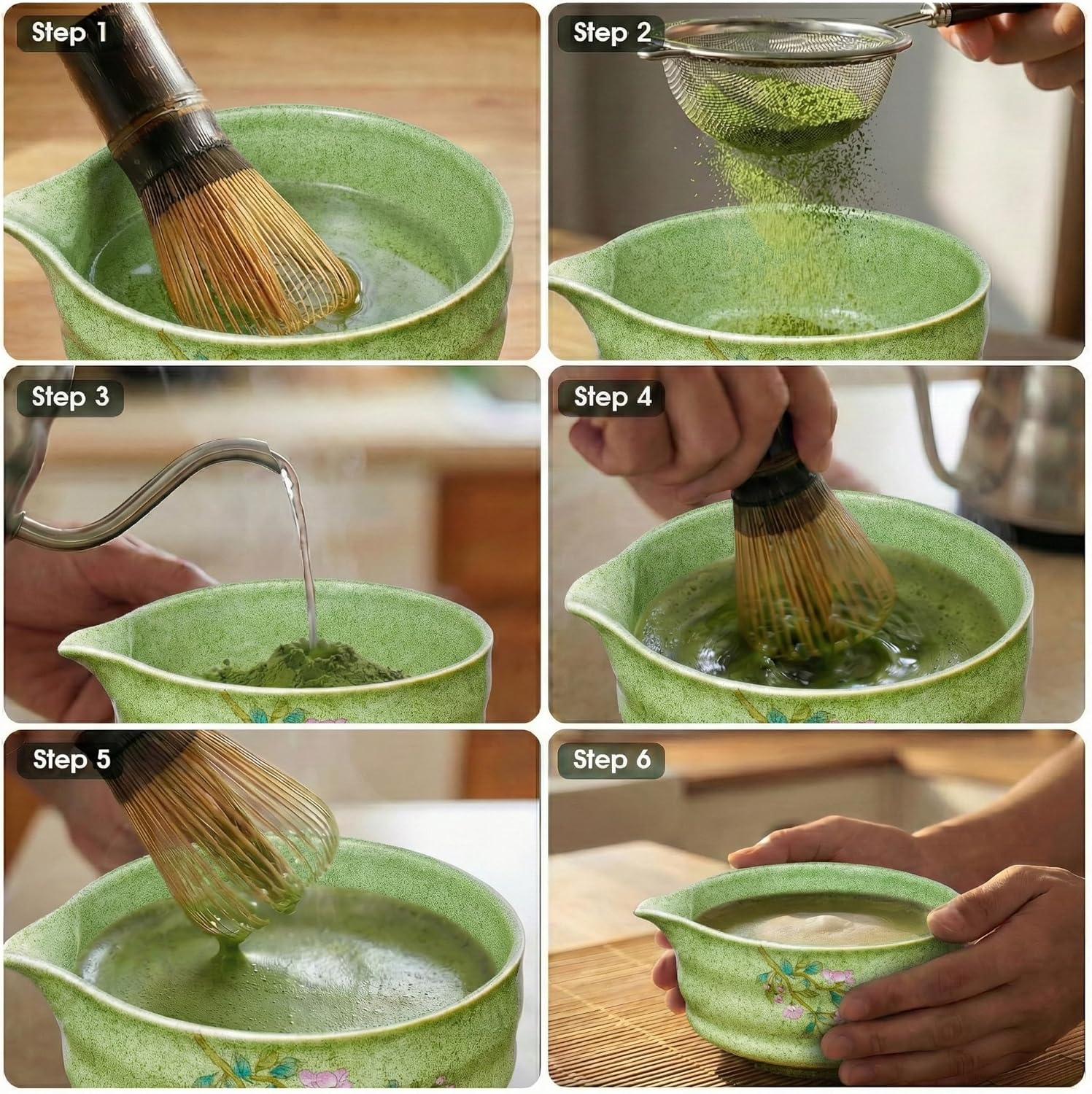 Step 1

Step 2

Step 3

Step 4

Step 5

Step 6