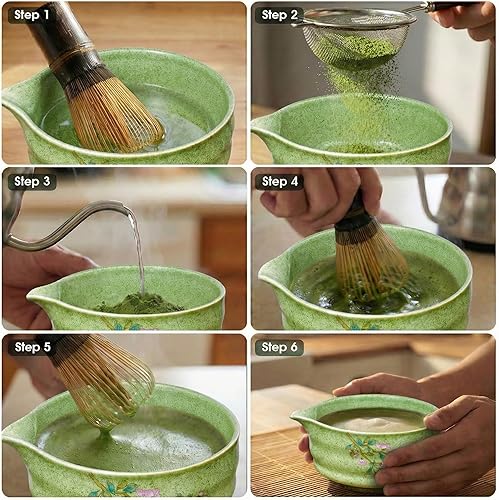 Step 1

Step 2

Step 3

Step 4

Step 5

Step 6