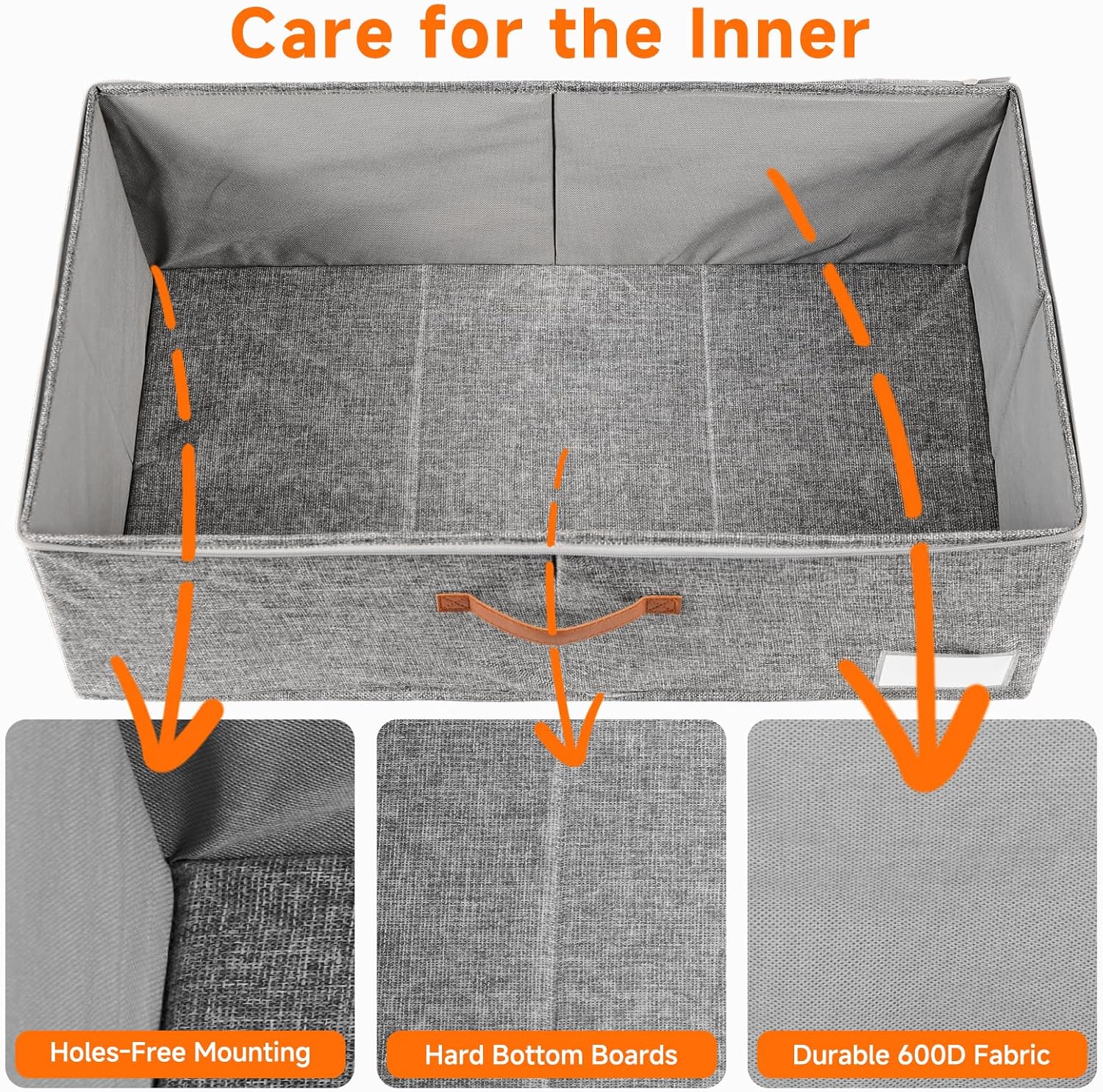 Care for the Inner

Holes-Free Mounting

Hard Bottom Boards

Durable 600D Fabric