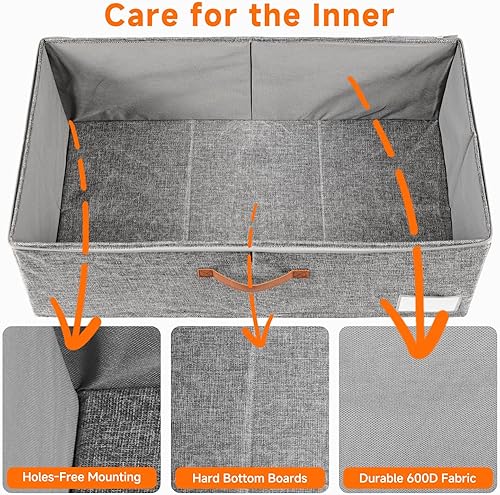 Care for the Inner

Holes-Free Mounting

Hard Bottom Boards

Durable 600D Fabric