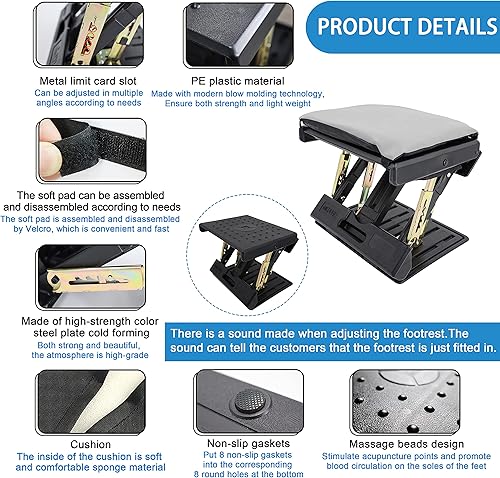 PRODUCT DETAILS

Metal limit card slot
Can be adjusted in multiple angles according to needs

PE plastic material
Made with modern blow molding technology, Ensure both strength and light weight

The soft pad can be assembled and disassembled according to needs
The soft pad is assembled and disassembled by Velcro, which is convenient and fast

Made of high-strength color steel plate cold forming
Both strong and beautiful, the atmosphere is high-grade

There is a sound made when adjusting the footrest.The sound can tell the customers that the footrest is just fitted in.

Cushion
The inside of the cushion is soft and comfortable sponge material

Non-slip gaskets
Put 8 non-slip gaskets into the corresponding 8 round holes at the bottom

Massage beads design
Stimulate acupuncture points and promote blood circulation on the soles of the feet