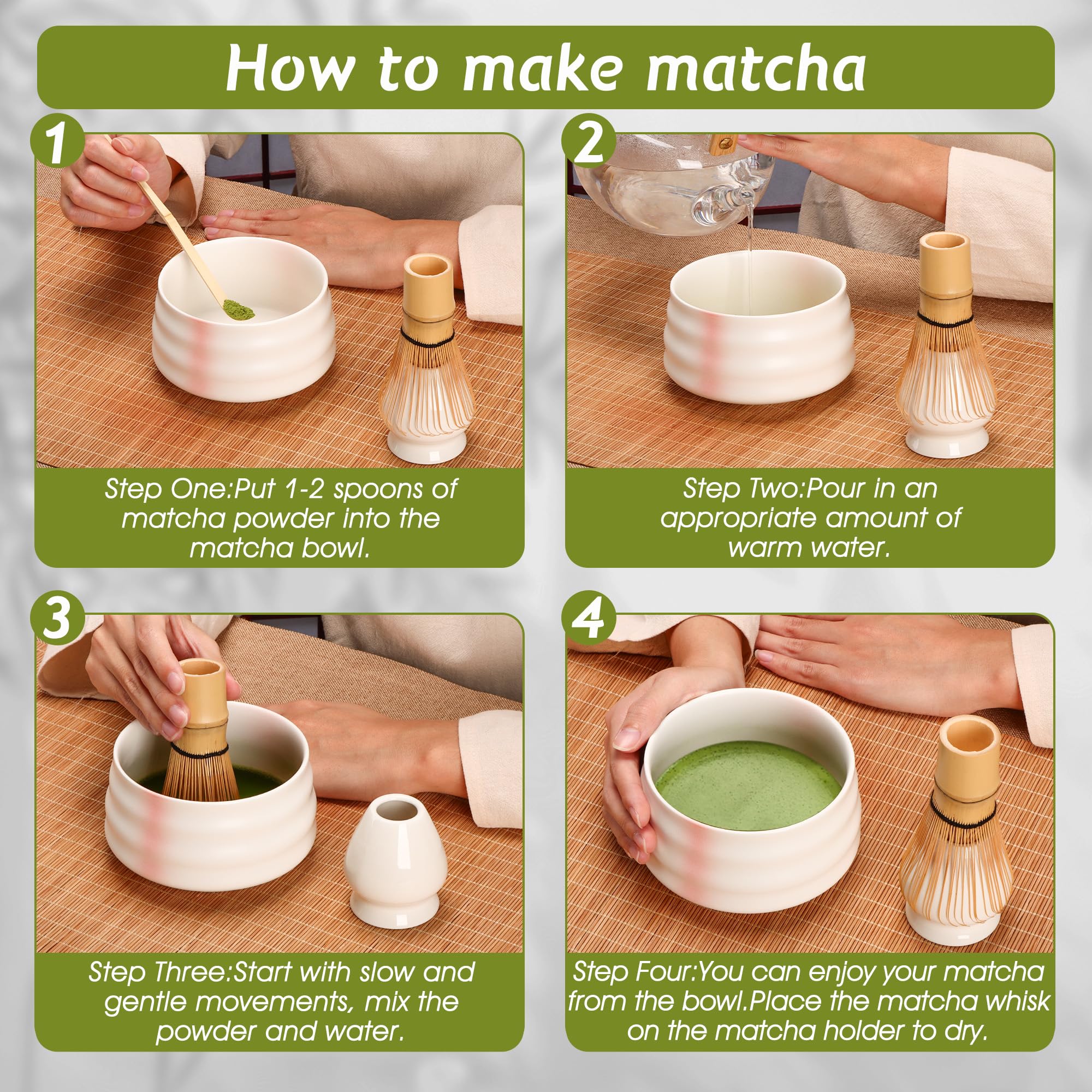 How to make matcha

1

Step One:Put 1-2 spoons of matcha powder into the matcha bowl.

2

Step Two:Pour in an appropriate amount of warm water.

3

Step Three:Start with slow and gentle movements, mix the powder and water.

4

Step Four:You can enjoy your matcha from the bowl.Place the matcha whisk on the matcha holder to dry.