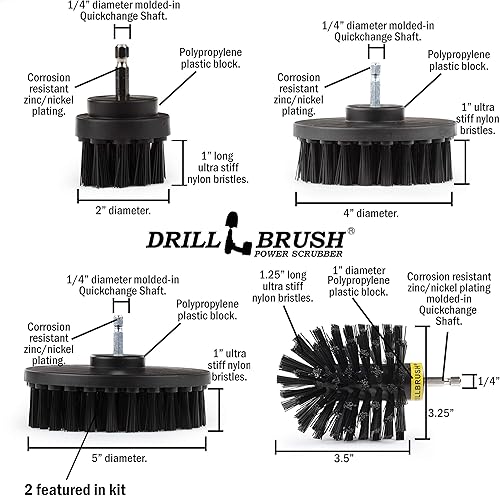 1/4" diameter molded-in Quickchange Shaft.

Polypropylene plastic block.

Corrosion resistant zinc/nickel plating.

1" long ultra stiff nylon bristles.

2" diameter.

1/4" diameter molded-in Quickchange Shaft.

Polypropylene plastic block.

Corrosion resistant zinc/nickel plating.

1" ultra stiff nylon bristles.

4" diameter.

DRILL BRUSH®
POWER SCRUBBER

1/4" diameter molded-in Quickchange Shaft.

Polypropylene plastic block.

Corrosion resistant zinc/nickel plating.

1" ultra stiff nylon bristles.

5" diameter.

2 featured in kit

1.25" long ultra stiff nylon bristles.

1" diameter Polypropylene plastic block.

Corrosion resistant zinc/nickel plating molded-in Quickchange Shaft.

LBRUSH

1/4"

3.25"

3.5"