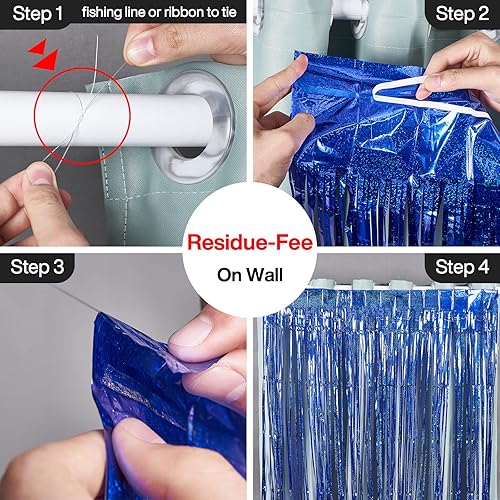 Step 1 fishing line or ribbon to tie

Step 2

Residue-Fee
On Wall

Step 3

Step 4