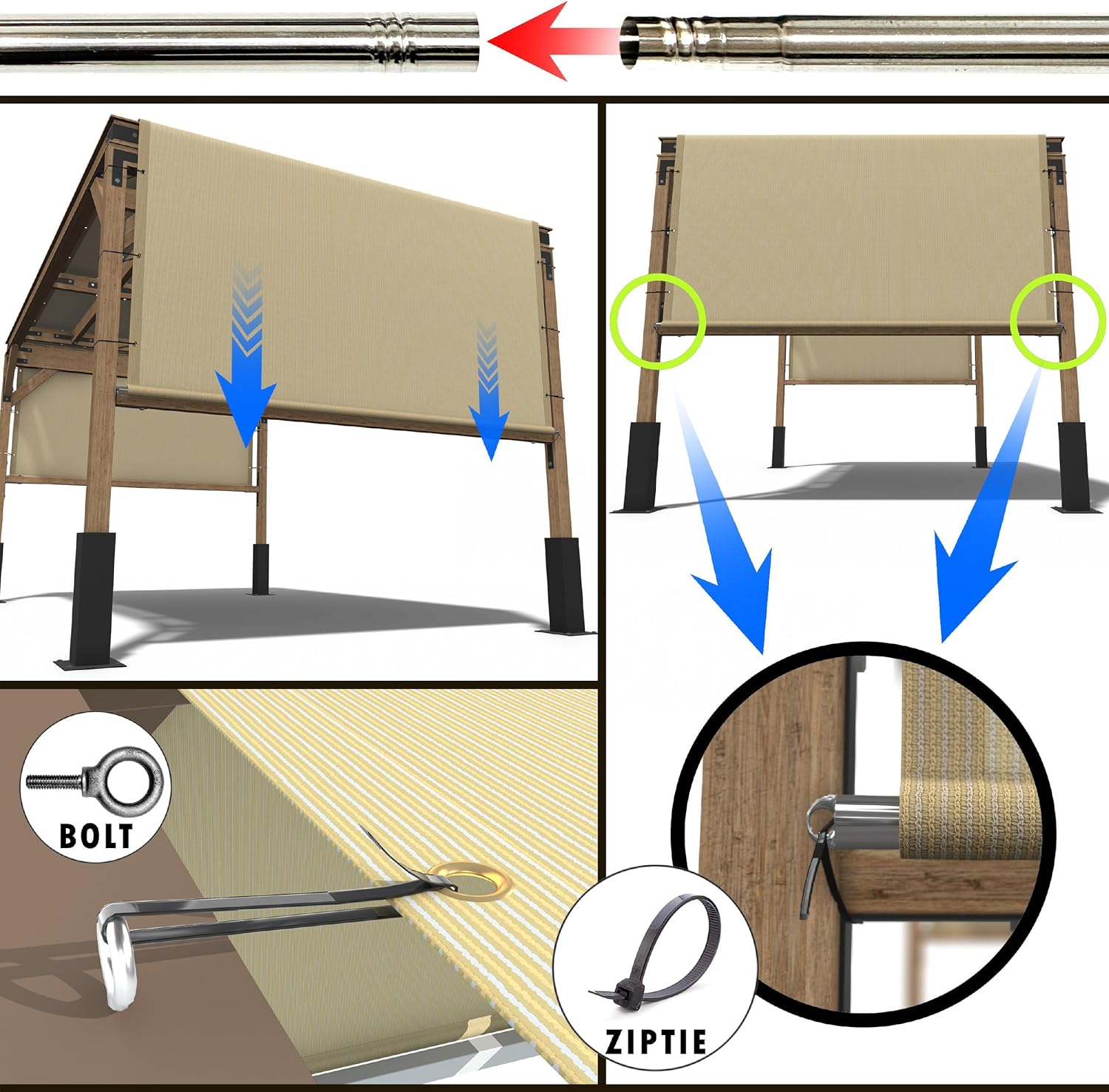 BOLT

ZIPTIE