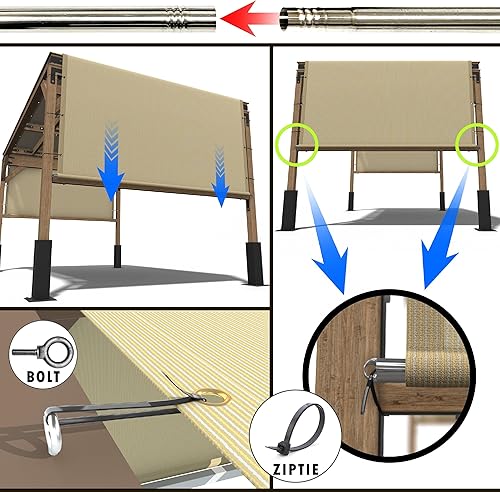 BOLT

ZIPTIE