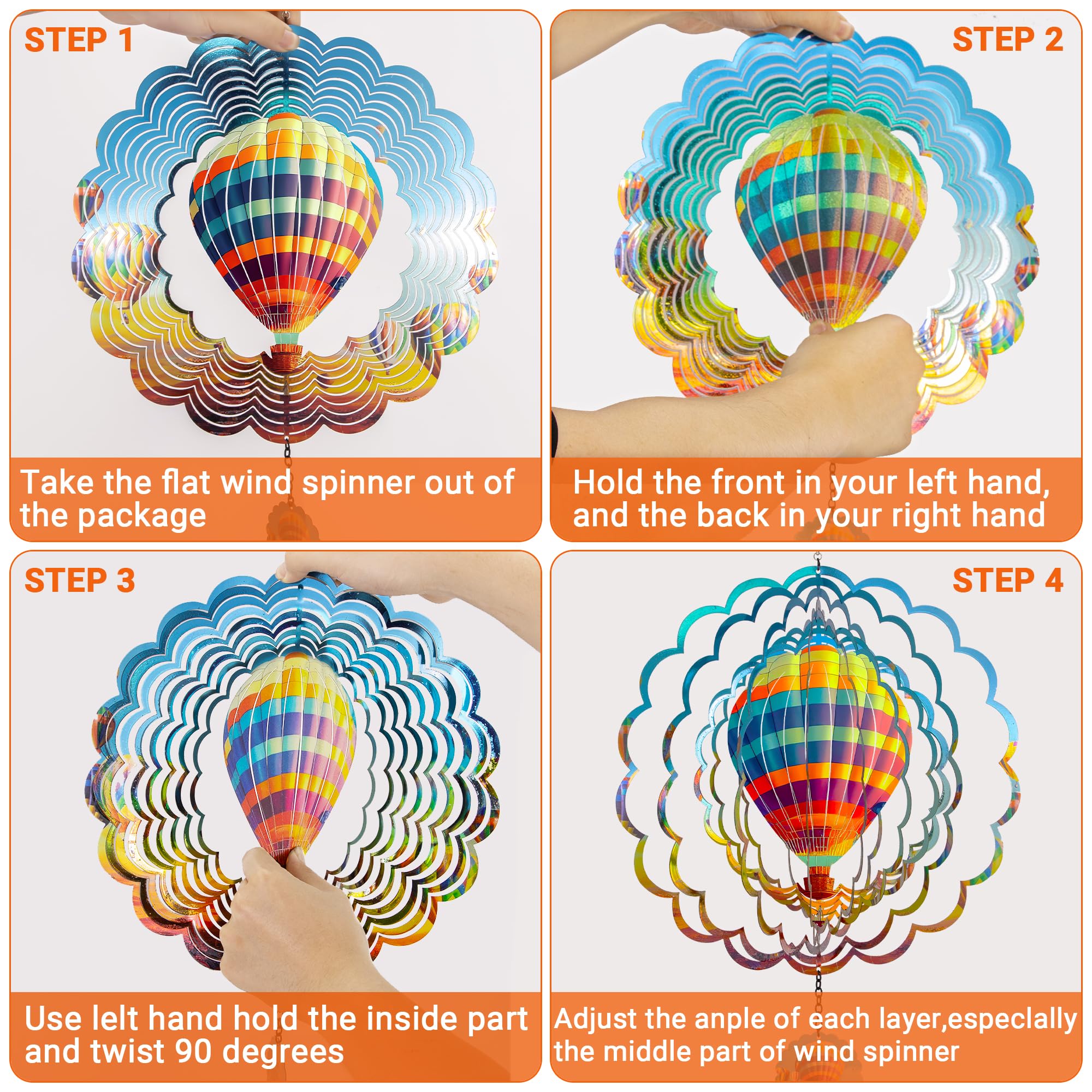 STEP 1

Take the flat wind spinner out of the package

STEP 2

Hold the front in your left hand, and the back in your right hand

STEP 3

Use lelt hand hold the inside part and twist 90 degrees

STEP 4

Adjust the anple of each layer,especlally the middle part of wind spinner