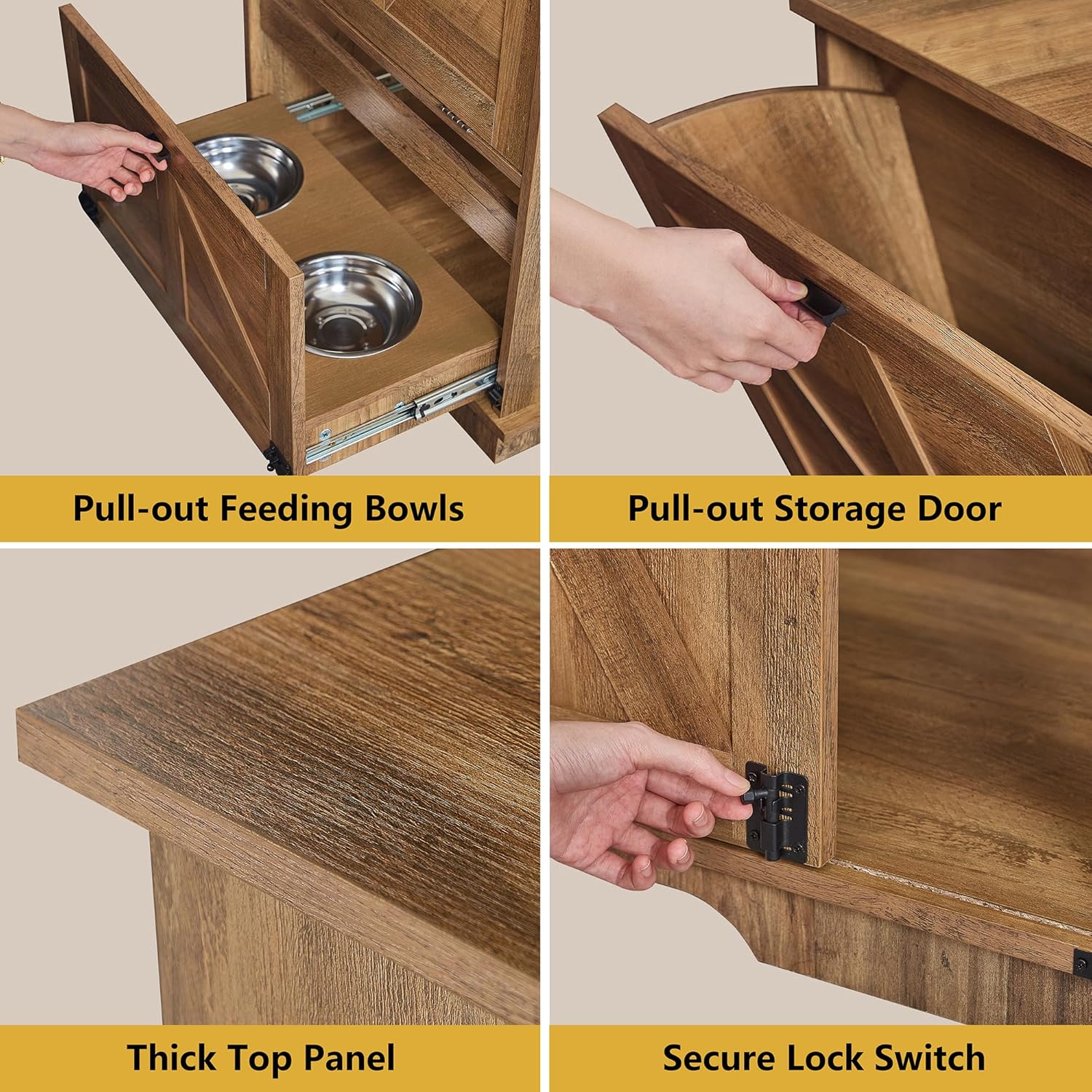 Pull-out Feeding Bowls

Pull-out Storage Door

Thick Top Panel

Secure Lock Switch