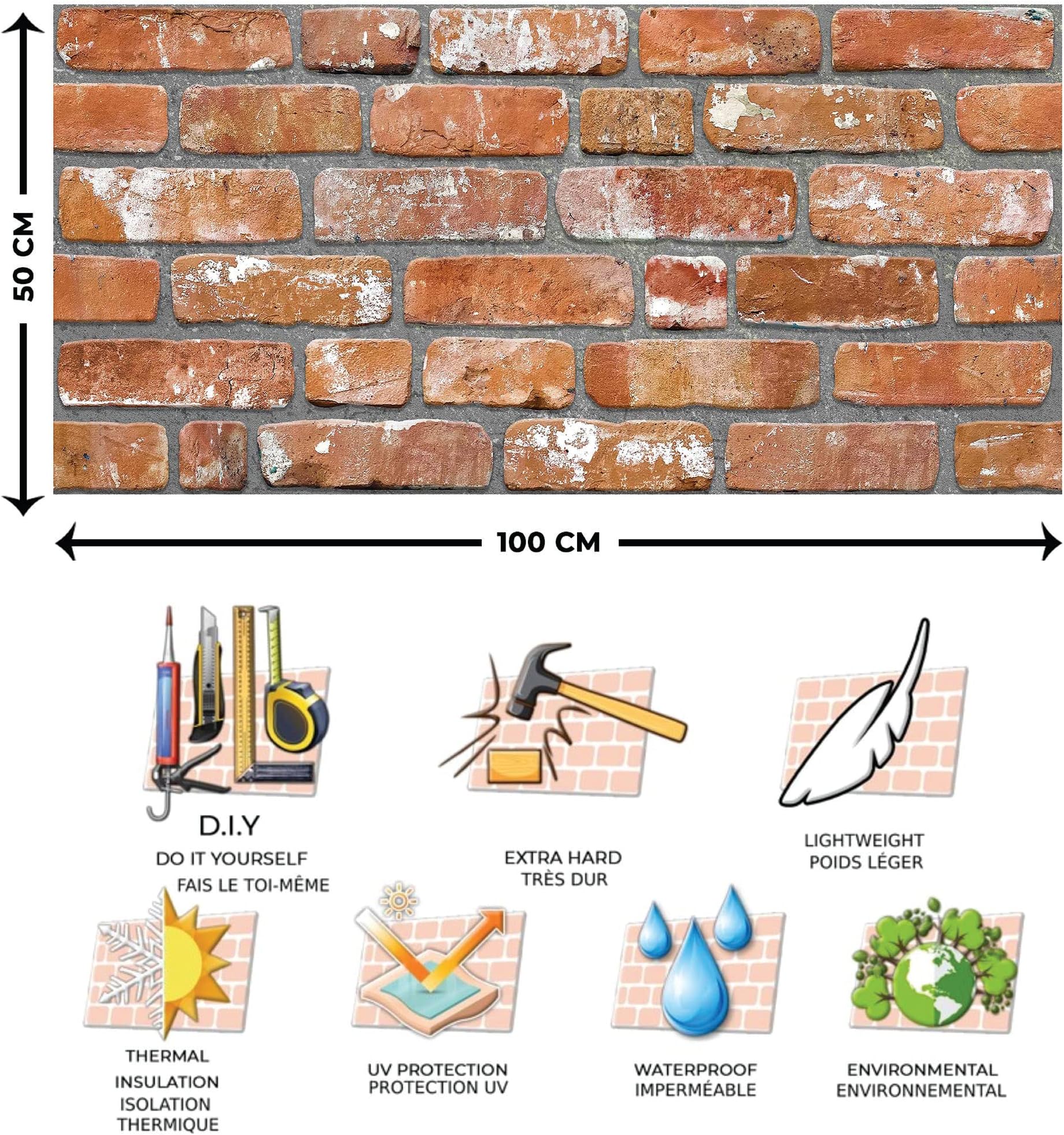 50 CM

100 CM

D.I.Y
DO IT YOURSELF
FAIS LE TOI-MÊME

EXTRA HARD
TRÈS DUR

LIGHTWEIGHT
POIDS LÉGER

THERMAL
INSULATION
ISOLATION
THERMIQUE

UV PROTECTION
PROTECTION UV

WATERPROOF
IMPERMÉABLE

ENVIRONMENTAL
ENVIRONNEMENTAL