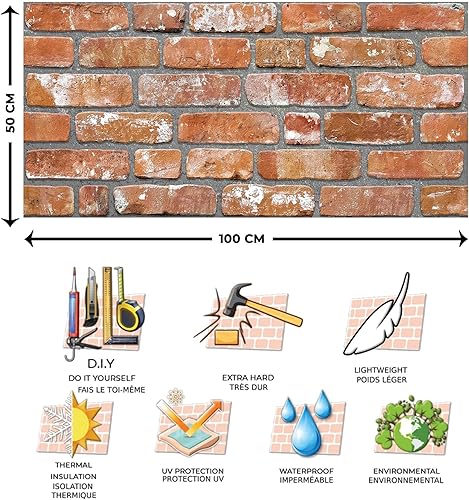 50 CM

100 CM

D.I.Y
DO IT YOURSELF
FAIS LE TOI-MÊME

EXTRA HARD
TRÈS DUR

LIGHTWEIGHT
POIDS LÉGER

THERMAL INSULATION
ISOLATION THERMIQUE

UV PROTECTION
PROTECTION UV

WATERPROOF
IMPERMÉABLE

ENVIRONMENTAL
ENVIRONNEMENTAL