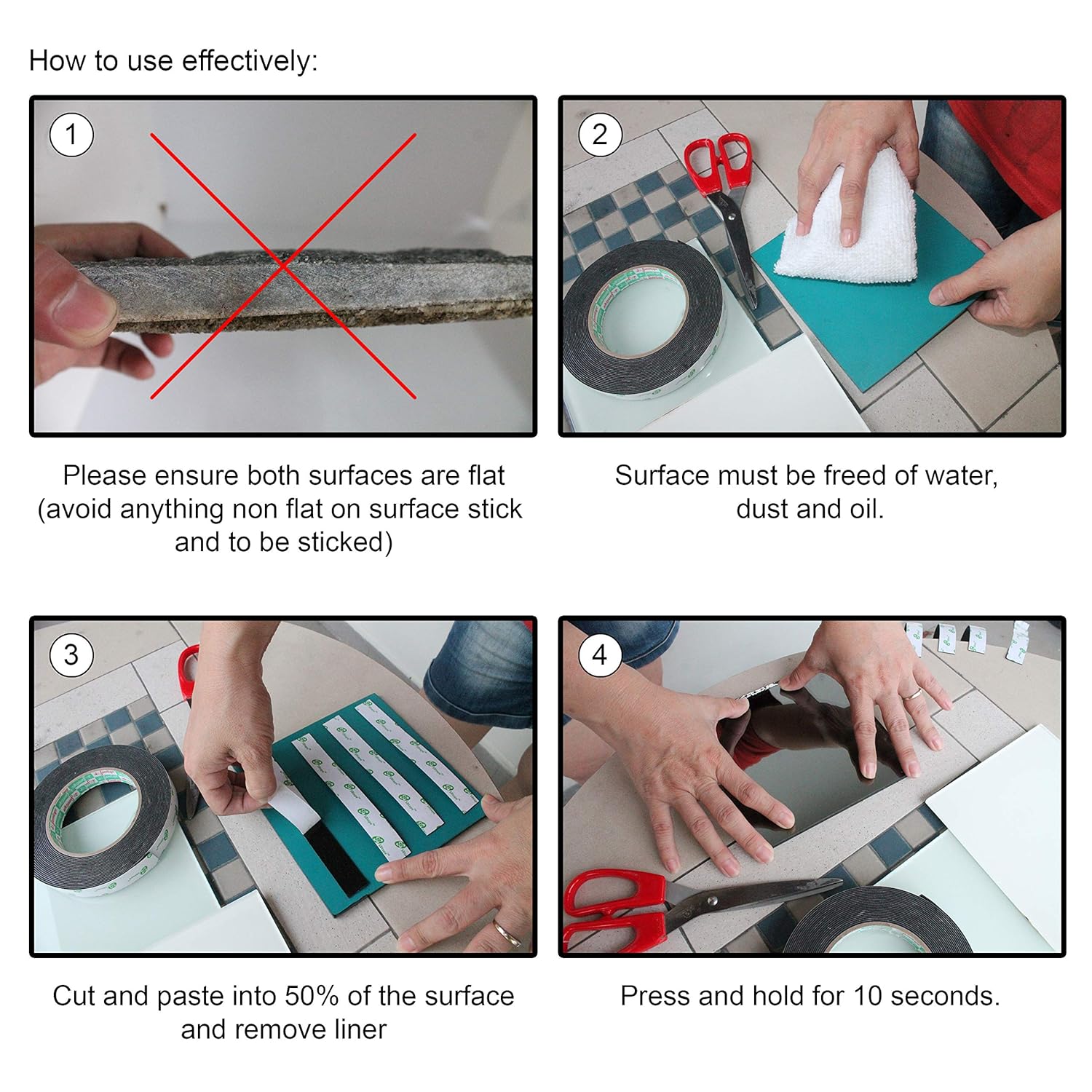 How to use effectively:

1

Please ensure both surfaces are flat (avoid anything non flat on surface stick and to be sticked)

2

Surface must be freed of water, dust and oil.

3

Cut and paste into 50% of the surface and remove liner

4

Press and hold for 10 seconds.