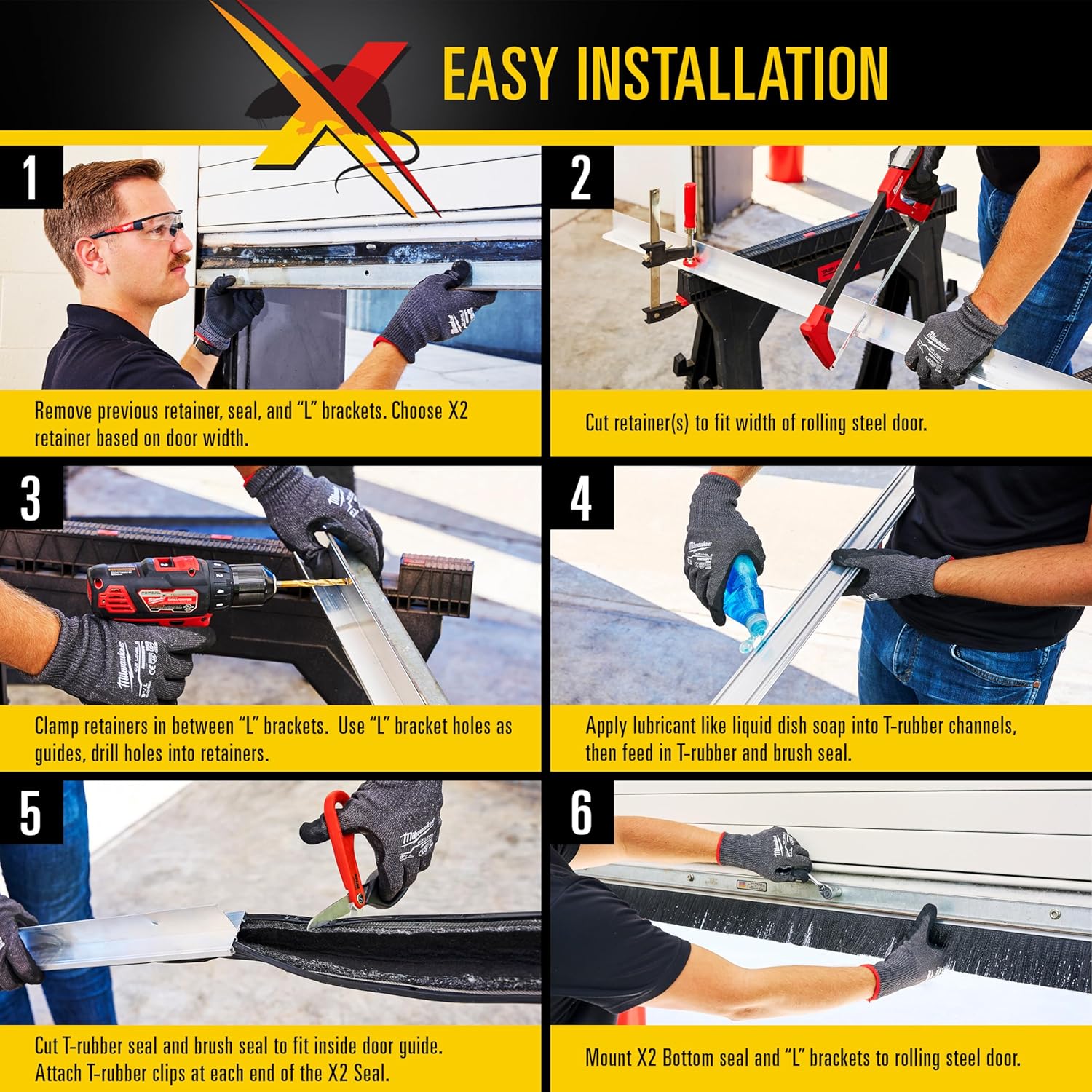 EASY INSTALLATION

1

Remove previous retainer, seal, and "L" brackets. Choose X2 retainer based on door width.

2

Cut retainer(s) to fit width of rolling steel door.

3

Clamp retainers in between "L" brackets. Use "L" bracket holes as guides, drill holes into retainers.

4

Apply lubricant like liquid dish soap into T-rubber channels, then feed in T-rubber and brush seal.

5

Cut T-rubber seal and brush seal to fit inside door guide. Attach T-rubber clips at each end of the X2 Seal.

6

Mount X2 Bottom seal and "L" brackets to rolling steel door.