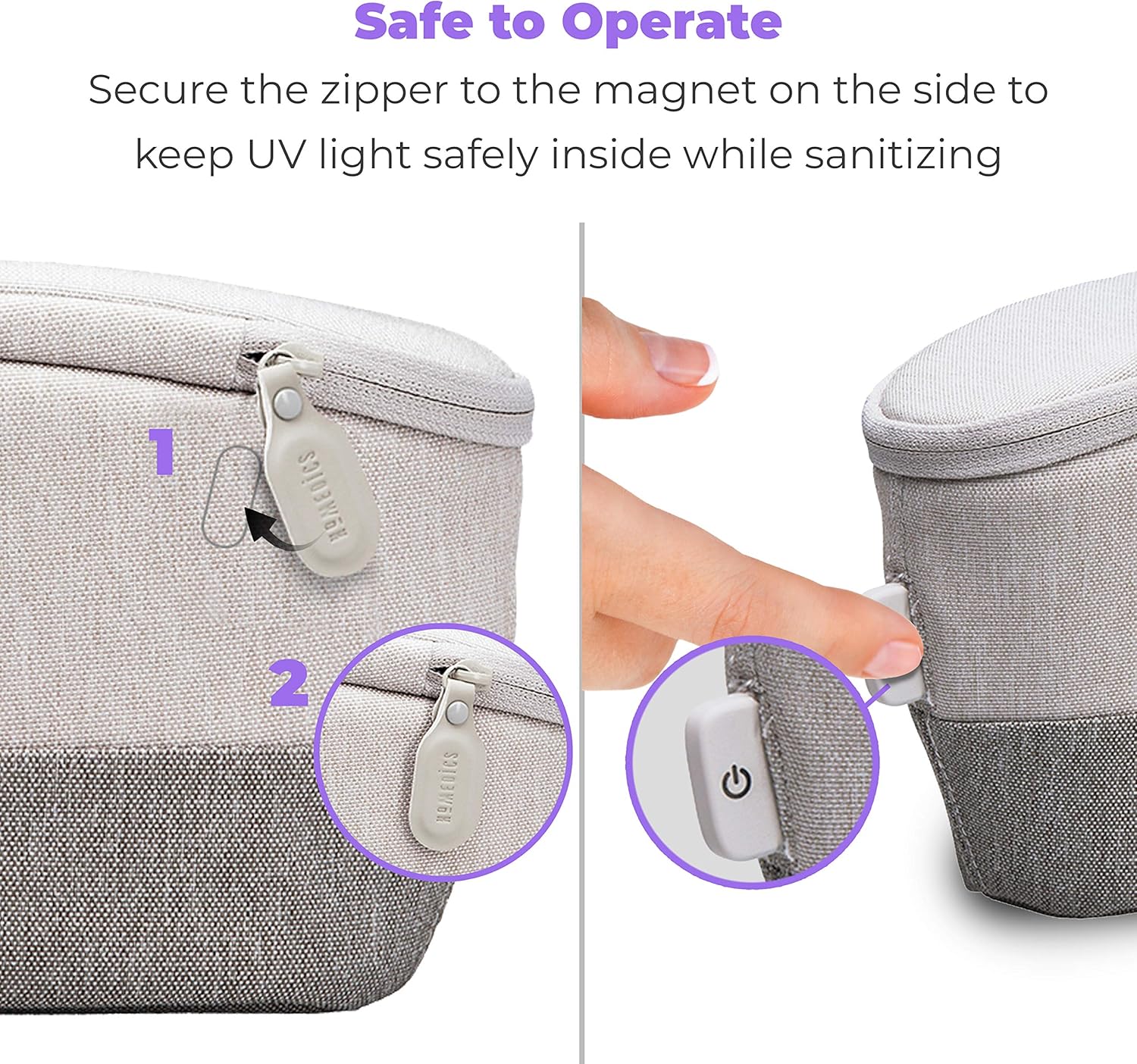 Safe to Operate

Secure the zipper to the magnet on the side to keep UV light safely inside while sanitizing

1

HoMedics

2

HoMedics