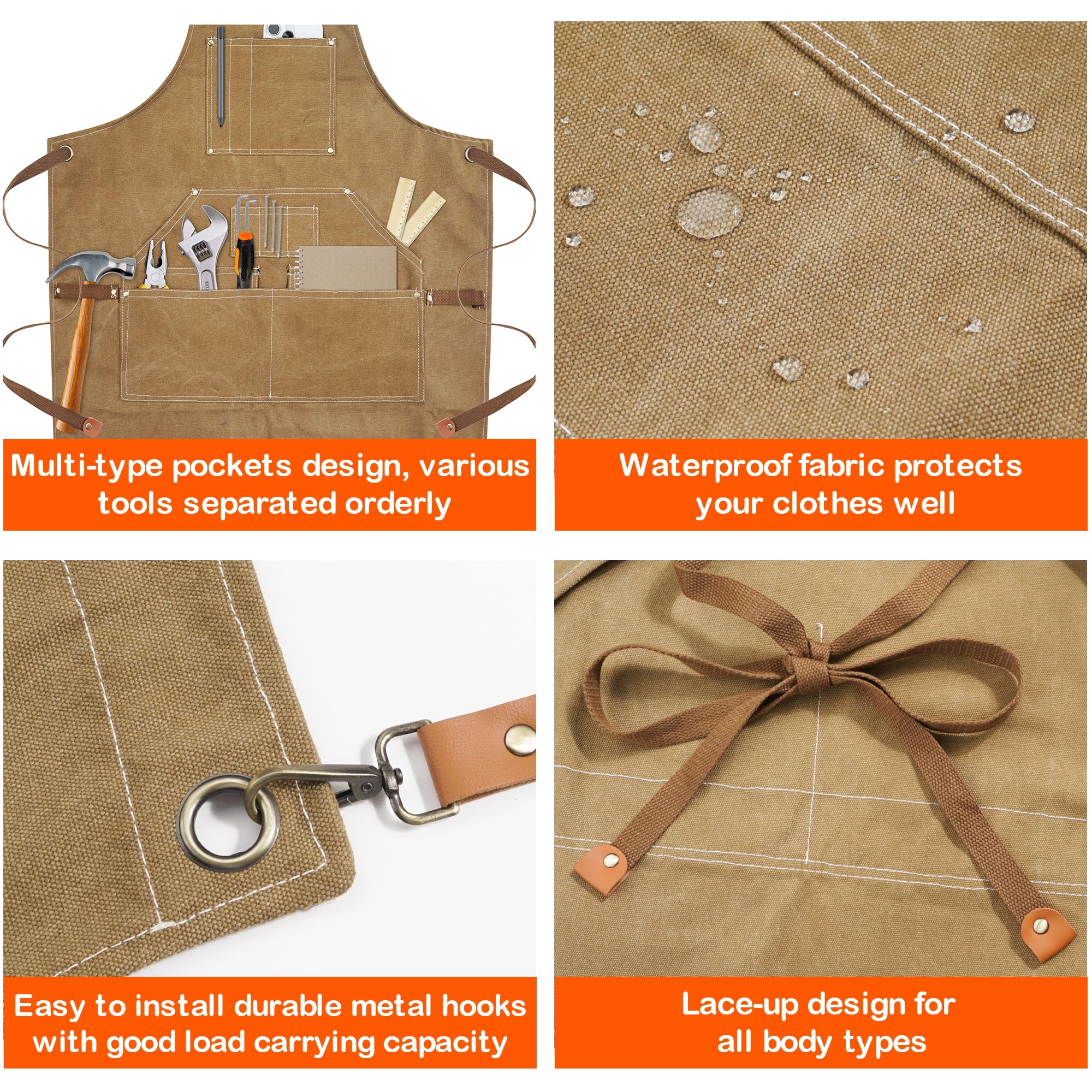 Multi-type pockets design, various tools separated orderly

Waterproof fabric protects your clothes well

Easy to install durable metal hooks with good load carrying capacity

Lace-up design for all body types