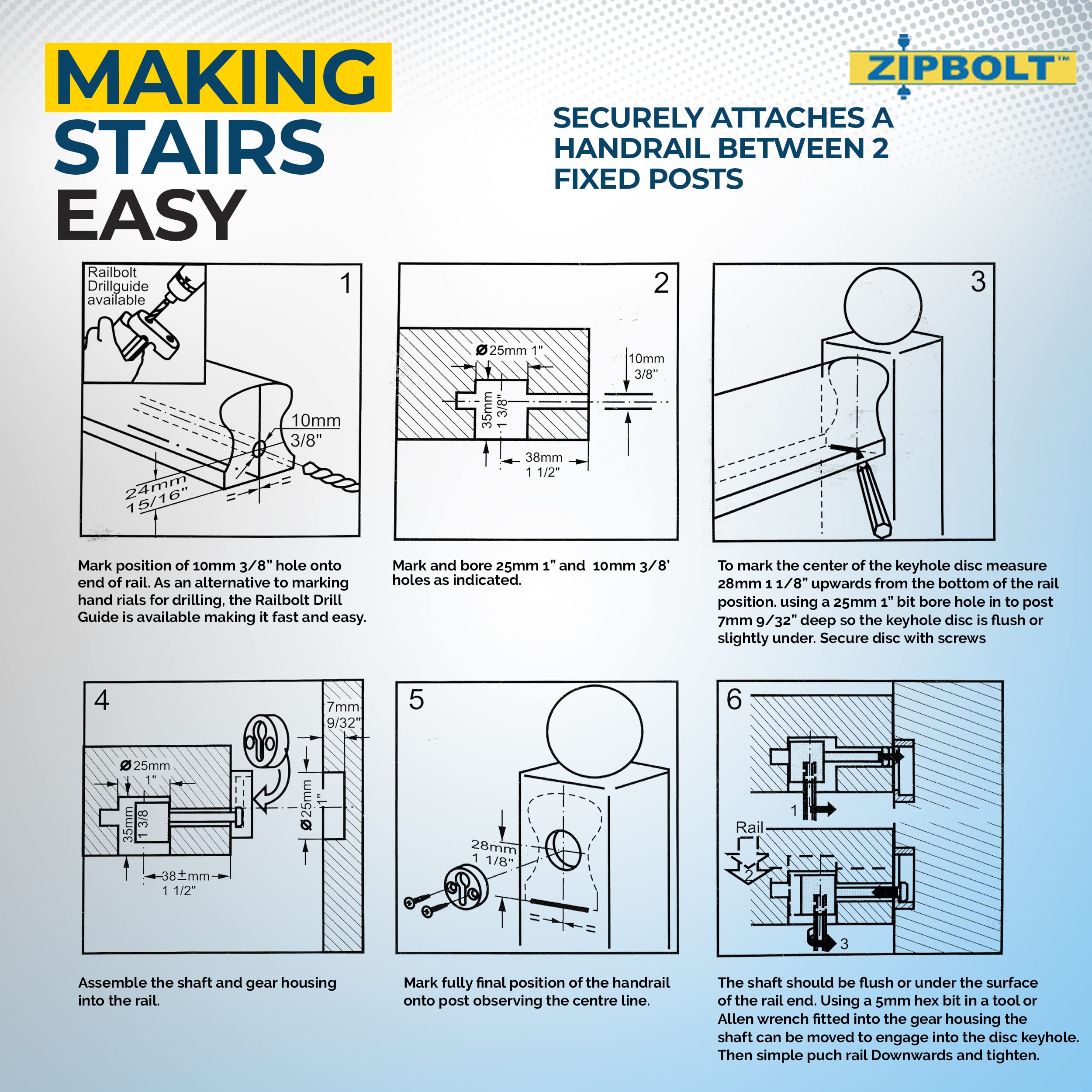 MAKING STAIRS EASY

ZIPBOLT™

SECURELY ATTACHES A HANDRAIL BETWEEN 2 FIXED POSTS

Railbolt Drillguide available

1

10mm 3/8"

24mm 15/16"

Mark position of 10mm 3/8" hole onto end of rail. As an alternative to marking hand rials for drilling, the Railbolt Drill Guide is available making it fast and easy.

2

Ø25mm 1"

10mm 3/8"

35mm 1 3/8"

38mm 1 1/2"

Mark and bore 25mm 1" and 10mm 3/8' holes as indicated.

3

To mark the center of the keyhole disc measure 28mm 1 1/8" upwards from the bottom of the rail position. using a 25mm 1" bit bore hole in to post 7mm 9/32" deep so the keyhole disc is flush or slightly under. Secure disc with screws

4

7mm 9/32"

Ø25mm 1"

35mm 1 3/8

Ø25mm 1"

38±mm 1 1/2"

Assemble the shaft and gear housing into the rail.

5

28mm 1 1/8"

Mark fully final position of the handrail onto post observing the centre line.

6

1

Rail

2

3

The shaft should be flush or under the surface of the rail end. Using a 5mm hex bit in a tool or Allen wrench fitted into the gear housing the shaft can be moved to engage into the disc keyhole. Then simple puch rail Downwards and tighten.