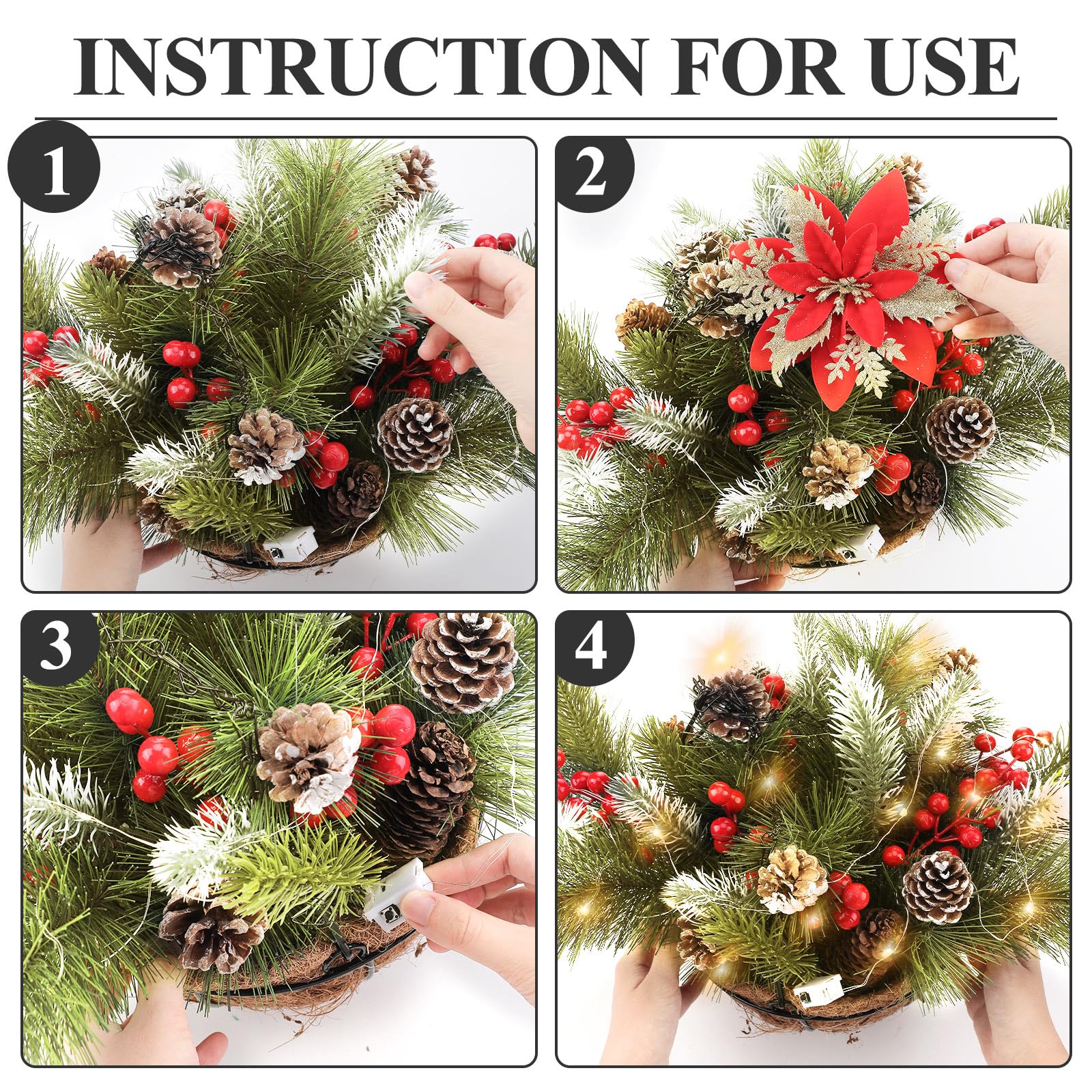 INSTRUCTION FOR USE

1

2

3

4